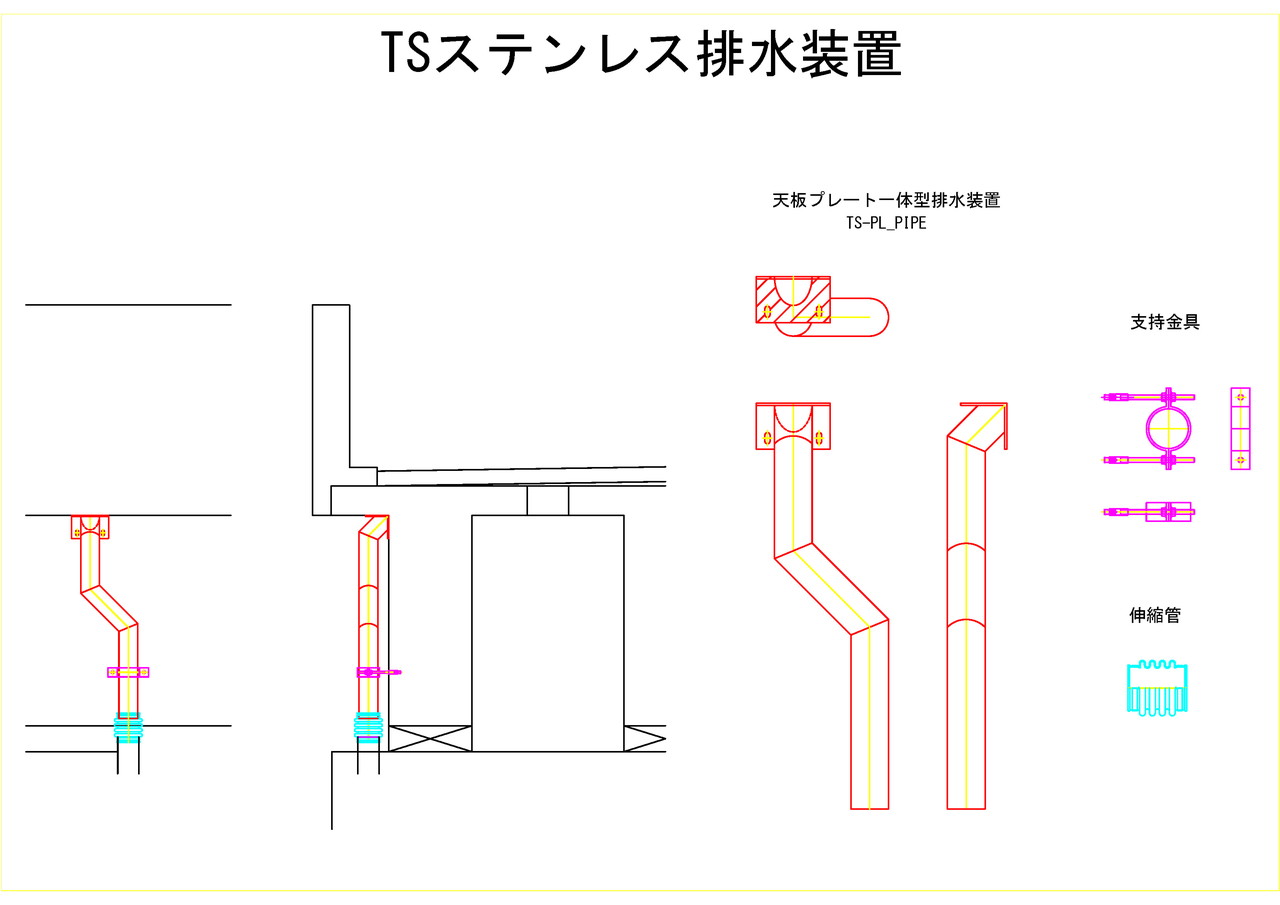 TSステンレス排水装置

天板プレート一体型排水装置
TS-PL_PIPE

支持金具

伸縮管