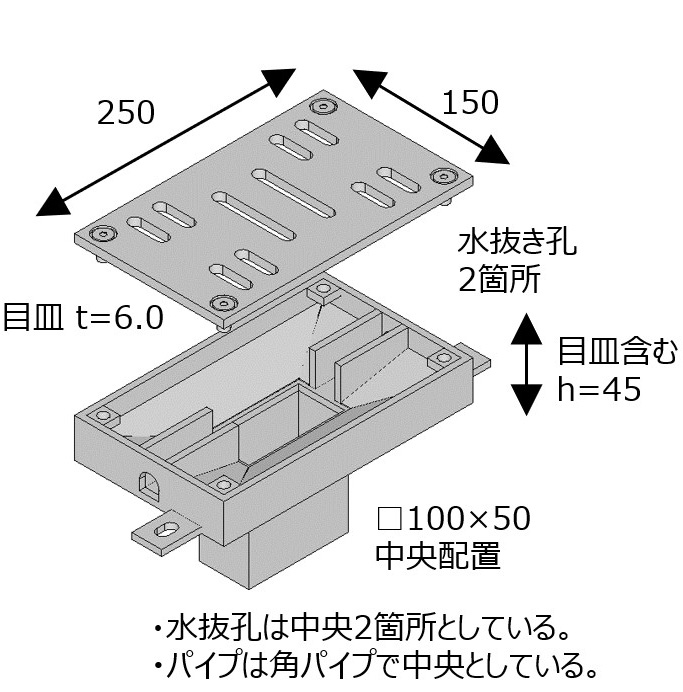 250

150

水抜き孔
2箇所

目皿 t=6.0

目皿含む
h=45

□100×50
中央配置

・水抜孔は中央2箇所としている。
・パイプは角パイプで中央としている。