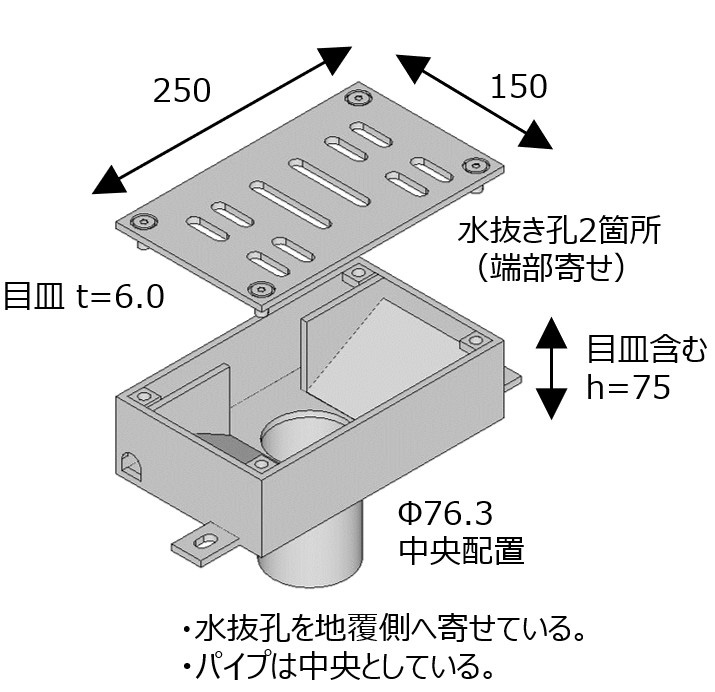 250

150

水抜き孔2箇所
（端部寄せ）

目皿 t=6.0

目皿含む
h=75

Φ76.3
中央配置

・水抜孔を地覆側へ寄せている。
・パイプは中央としている。