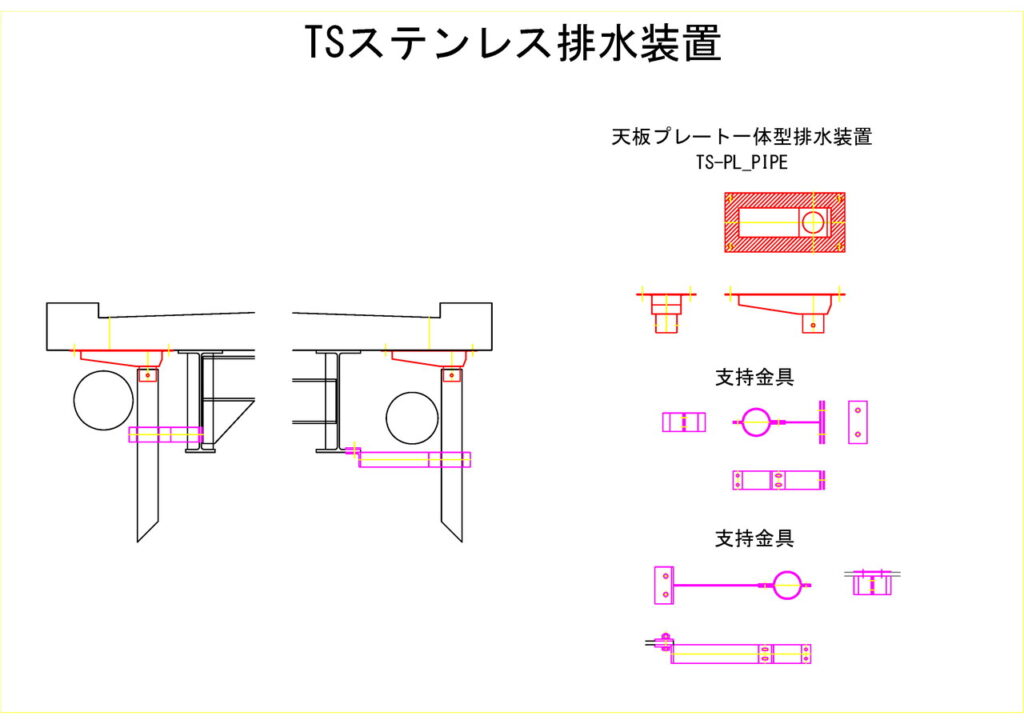 TSステンレス排水装置

天板プレート一体型排水装置
TS-PL_PIPE

支持金具

支持金具