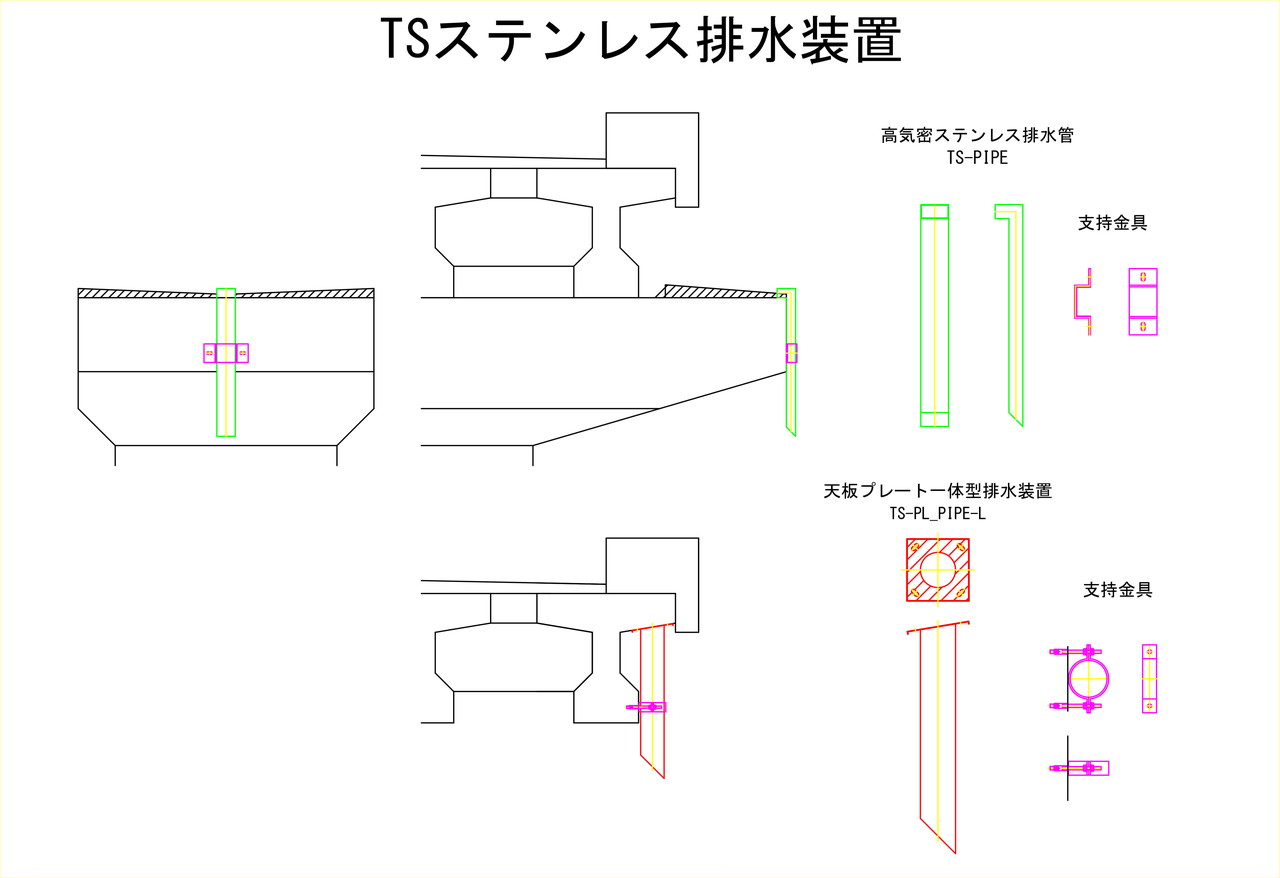 TSステンレス排水装置

高気密ステンレス排水管
TS-PIPE

支持金具

天板プレート一体型排水装置
TS-PL_PIPE-L

支持金具