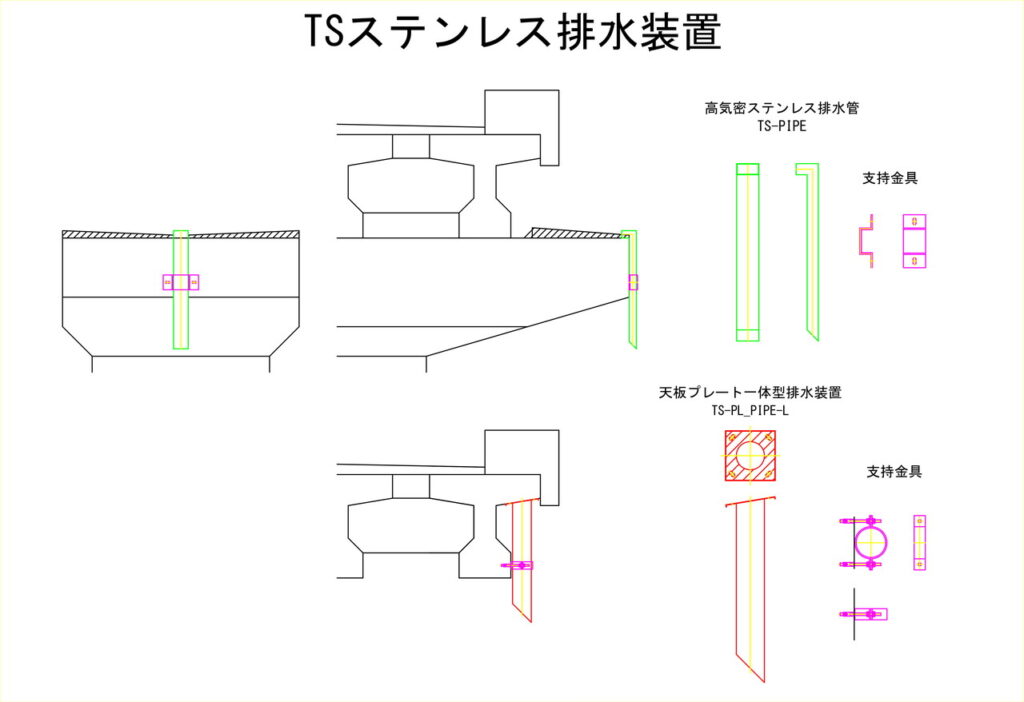 TSステンレス排水装置

高気密ステンレス排水管
TS-PIPE

支持金具

天板プレート一体型排水装置
TS-PL_PIPE-L

支持金具