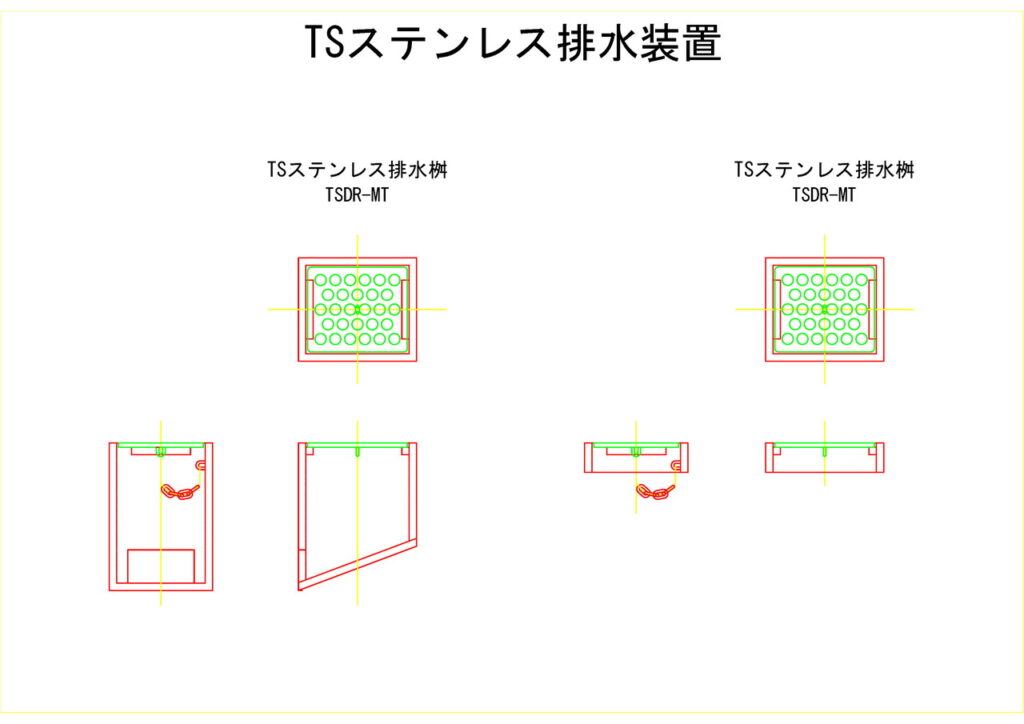 TSステンレス排水装置

TSステンレス排水桝
TSDR-MT

TSステンレス排水桝
TSDR-MT