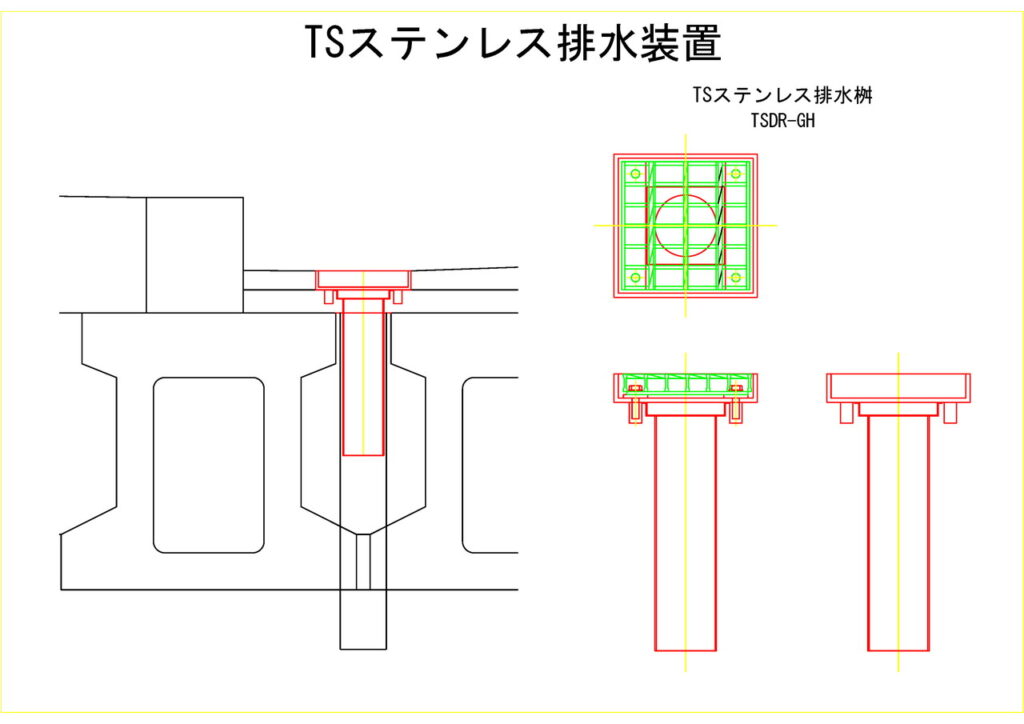 TSステンレス排水装置

TSステンレス排水桝
TSDR-GH