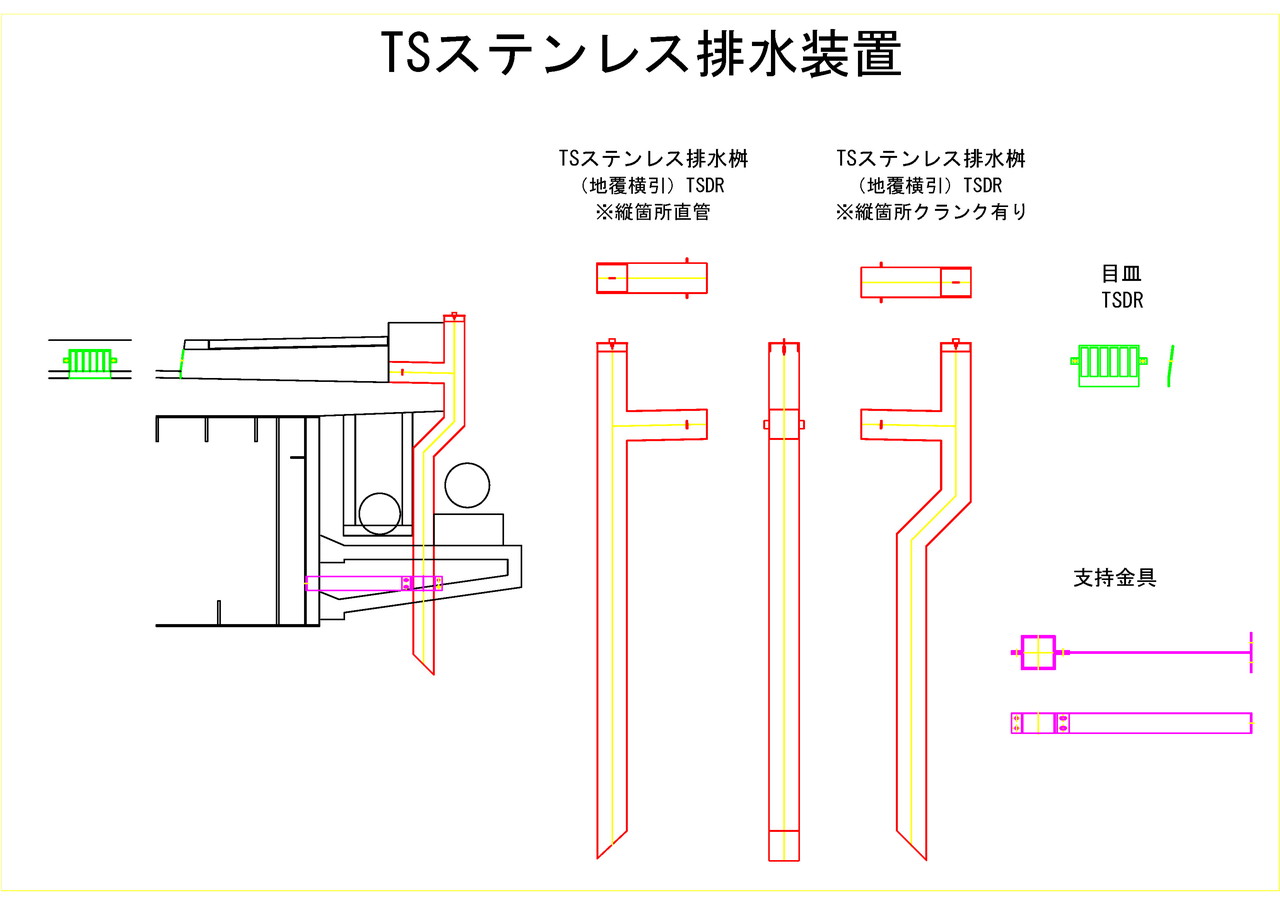 TSステンレス排水装置

TSステンレス排水桝
（地覆横引）TSDR
※縦箇所直管

TSステンレス排水桝
（地覆横引）TSDR
※縦箇所クランク有り

目皿
TSDR

支持金具