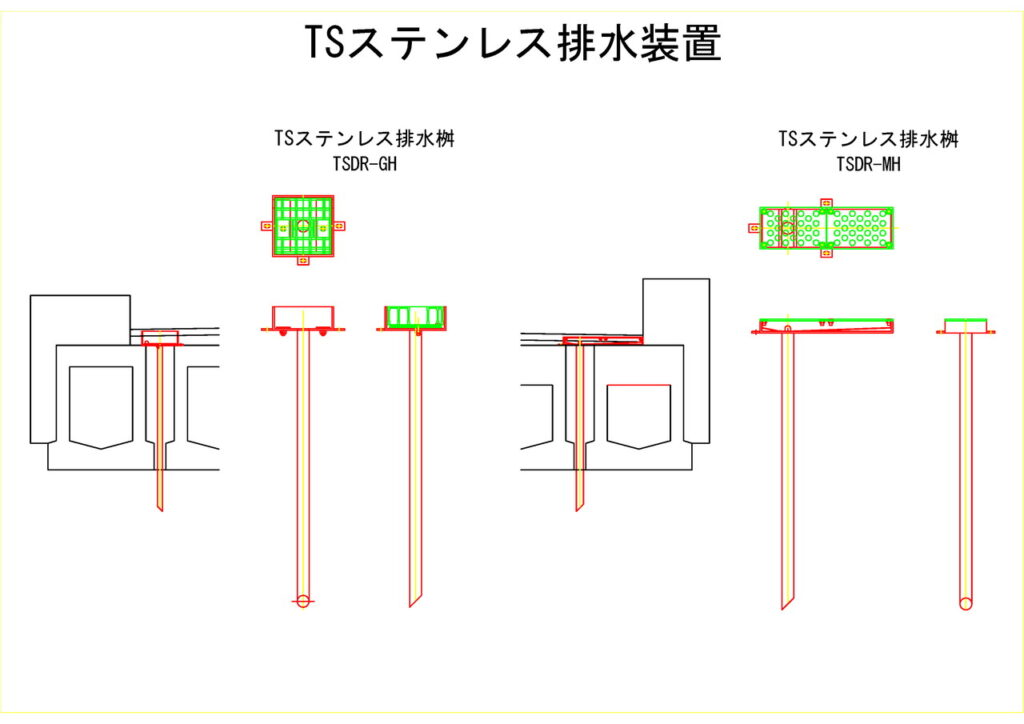 TSステンレス排水装置

TSステンレス排水桝
TSDR-GH

TSステンレス排水桝
TSDR-MH