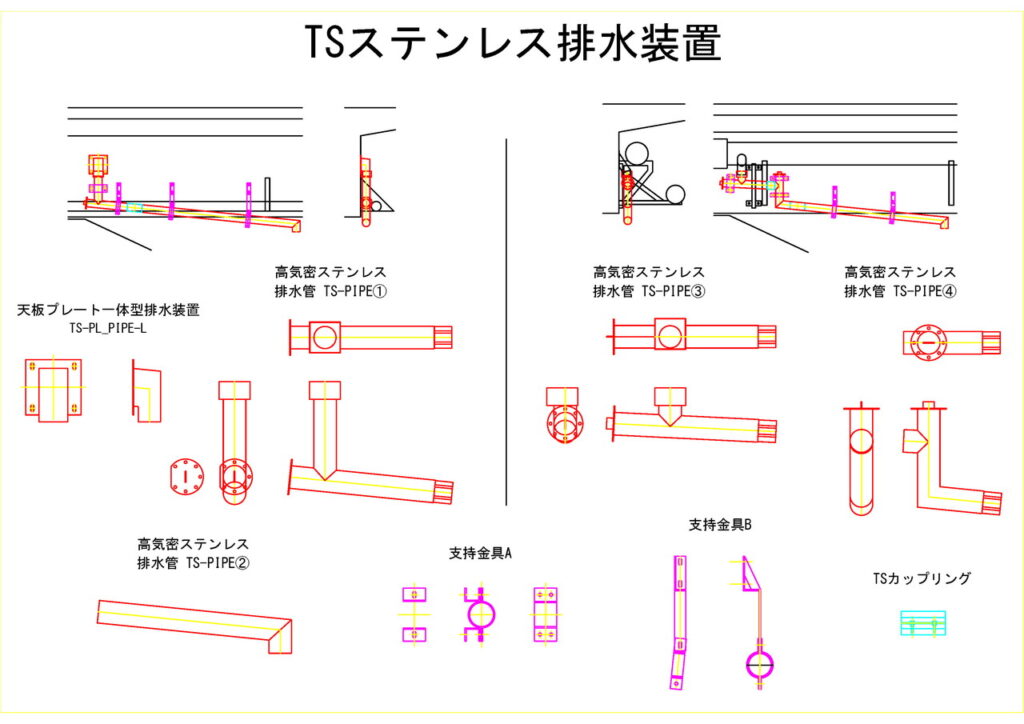 TSステンレス排水装置

高気密ステンレス
排水管 TS-PIPE①

天板プレート一体型排水装置
TS-PL_PIPE-L

高気密ステンレス
排水管 TS-PIPE③

高気密ステンレス
排水管 TS-PIPE④

高気密ステンレス
排水管 TS-PIPE②

支持金具A

支持金具B

TSカップリング