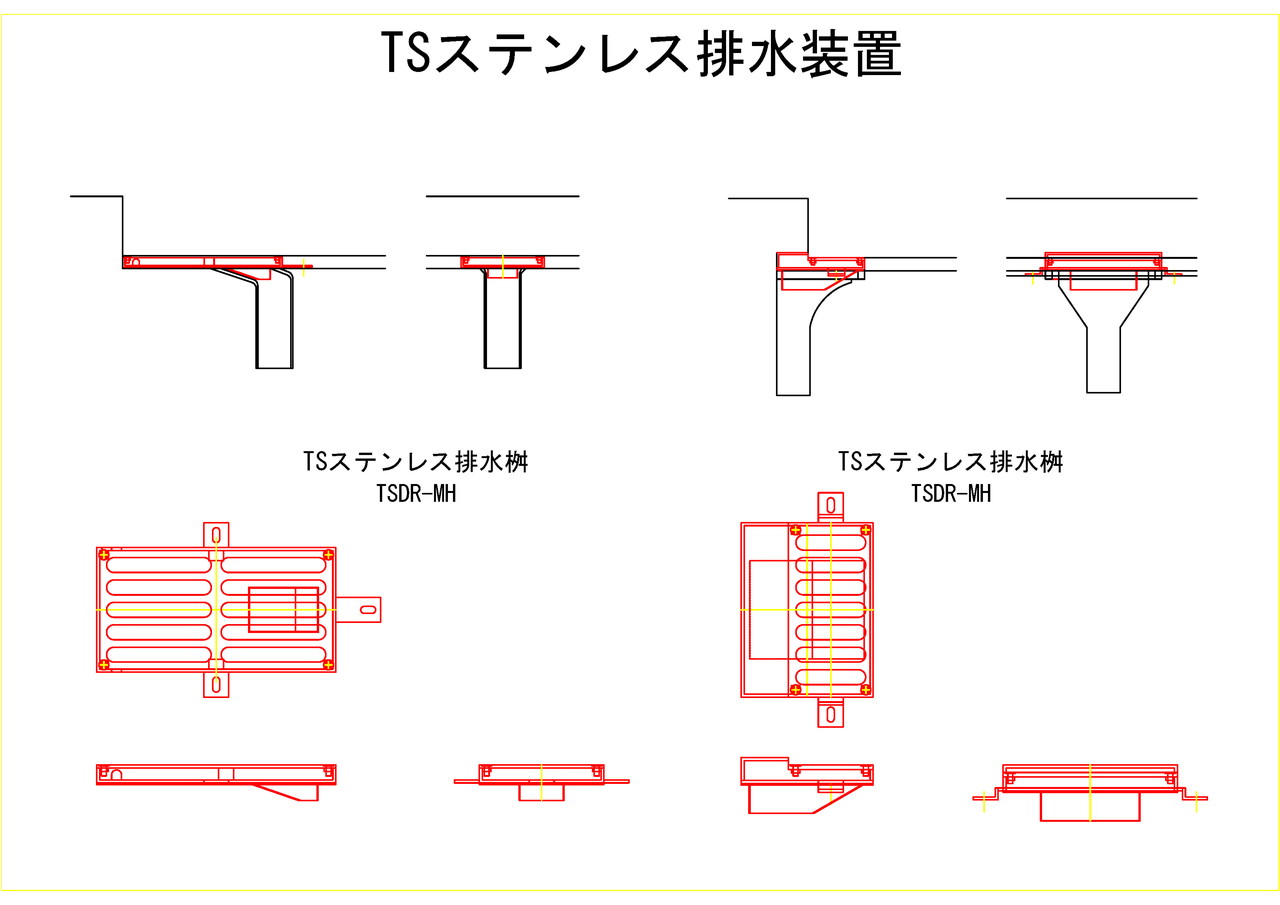 TSステンレス排水装置

TSステンレス排水桝
TSDR-MH

TSステンレス排水桝
TSDR-MH