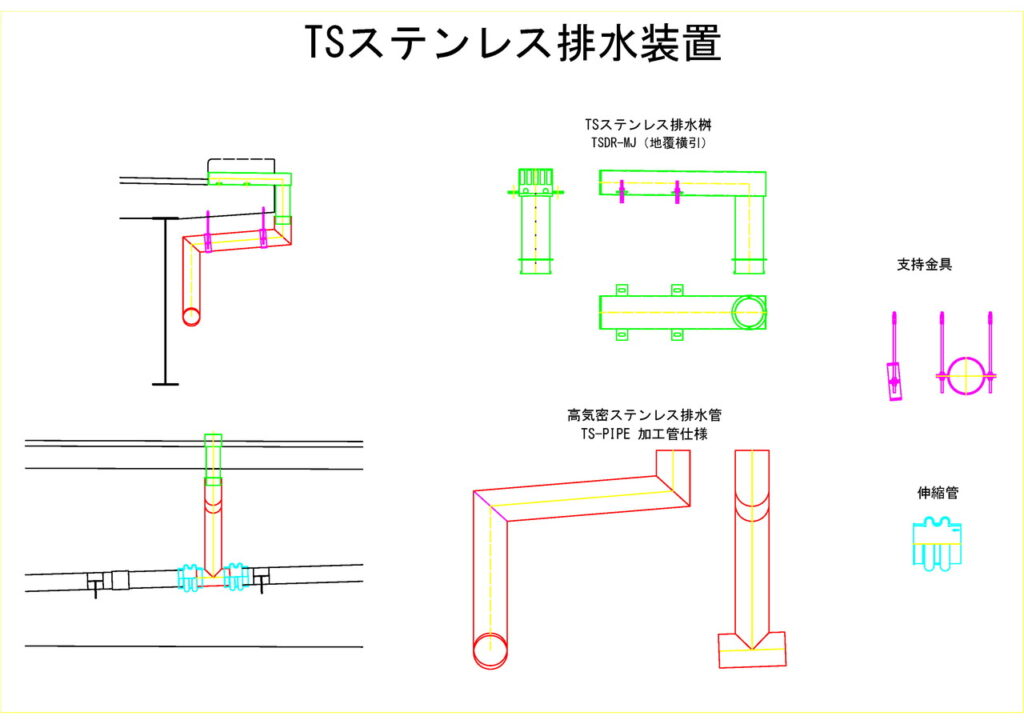 TSステンレス排水装置

TSステンレス排水桝
TSDR-MJ（地覆横引）

支持金具

高気密ステンレス排水管
TS-PIPE 加工管仕様

伸縮管