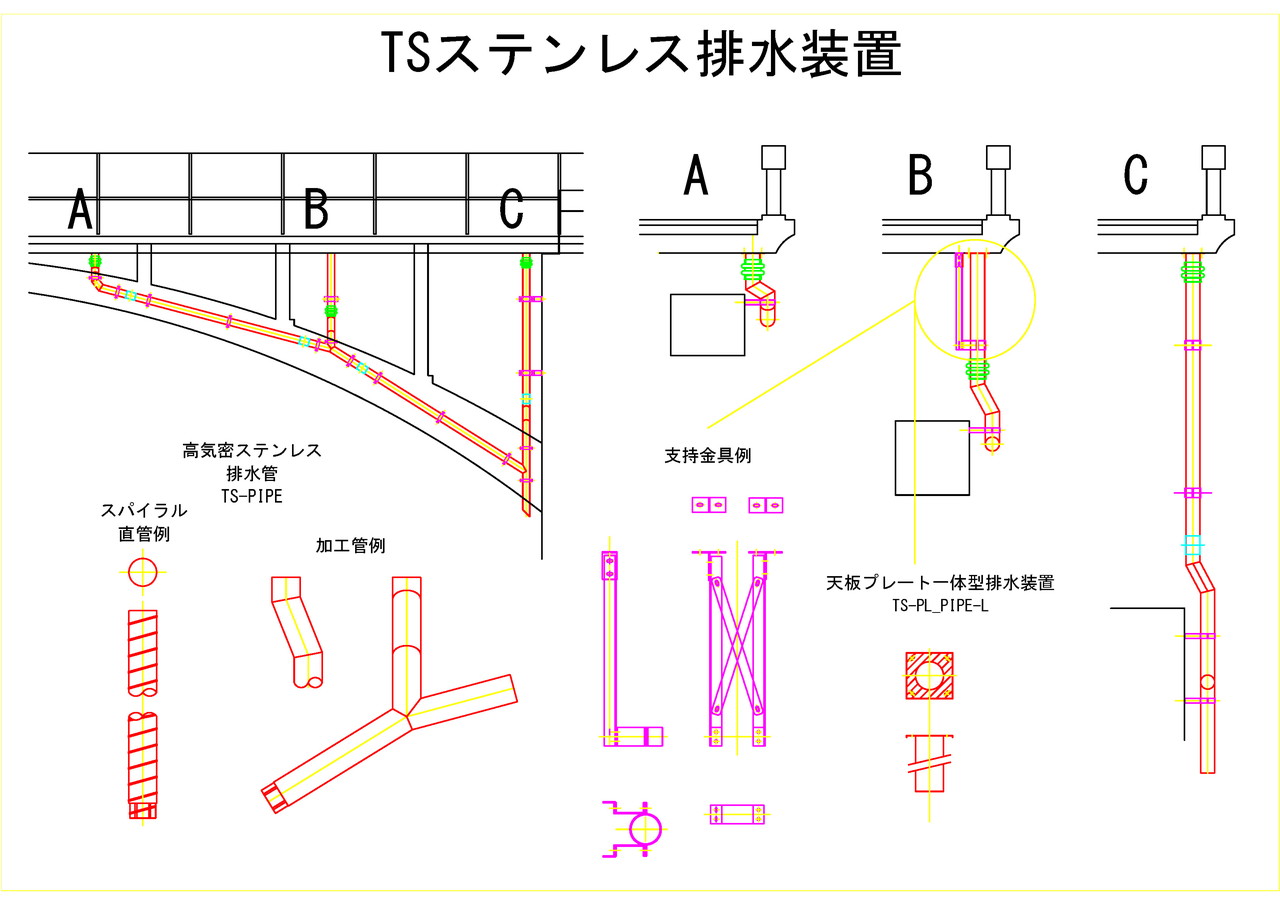 TSステンレス排水装置

A B C

A B C

高気密ステンレス
排水管
TS-PIPE

スパイラル
直管例

加工管例

支持金具例

天板プレート一体型排水装置
TS-PL_PIPE-L