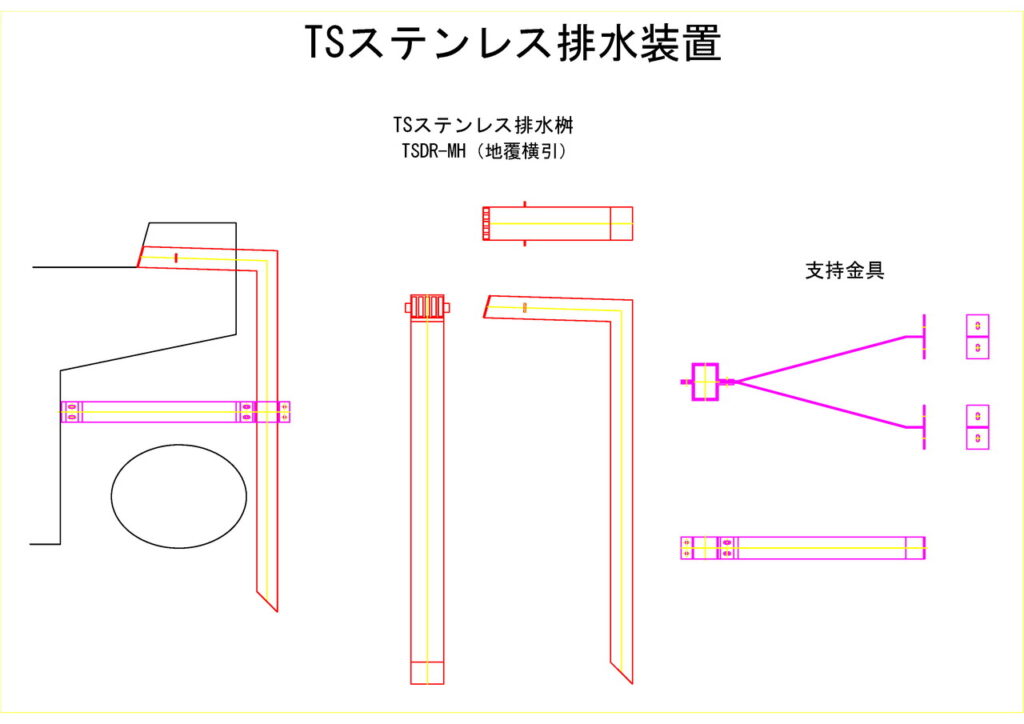 TSステンレス排水装置

TSステンレス排水桝
TSDR-MH（地覆横引）

支持金具