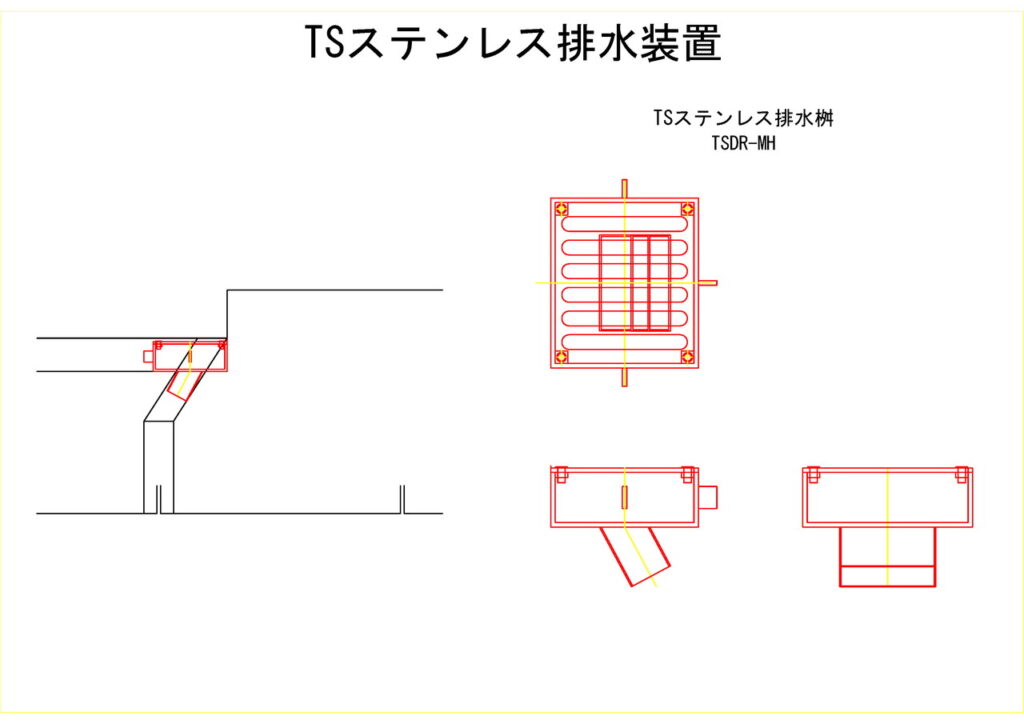 TSステンレス排水装置

TSステンレス排水桝
TSDR-MH