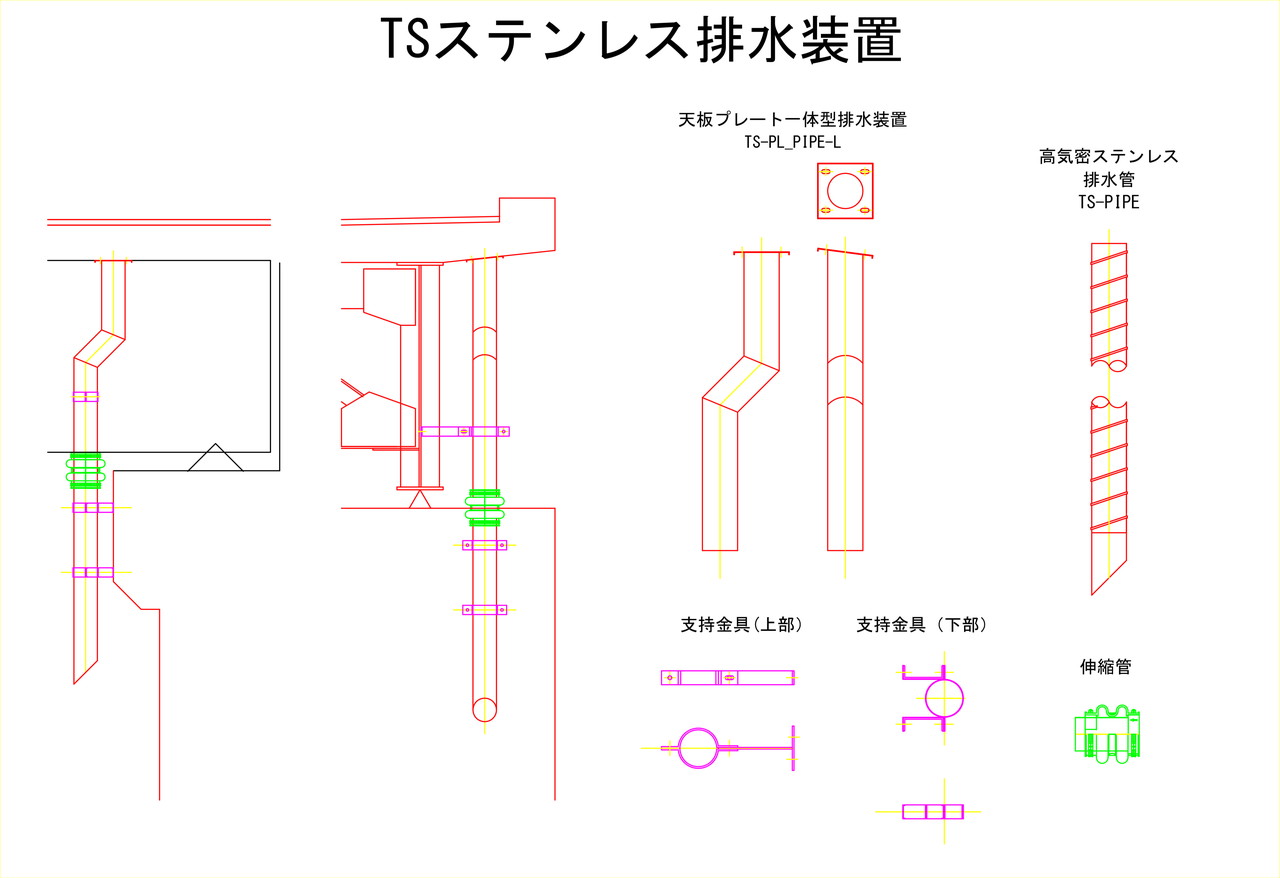 TSステンレス排水装置

天板プレート一体型排水装置
TS-PL_PIPE-L

高気密ステンレス
排水管
TS-PIPE

支持金具(上部)

支持金具(下部)

伸縮管