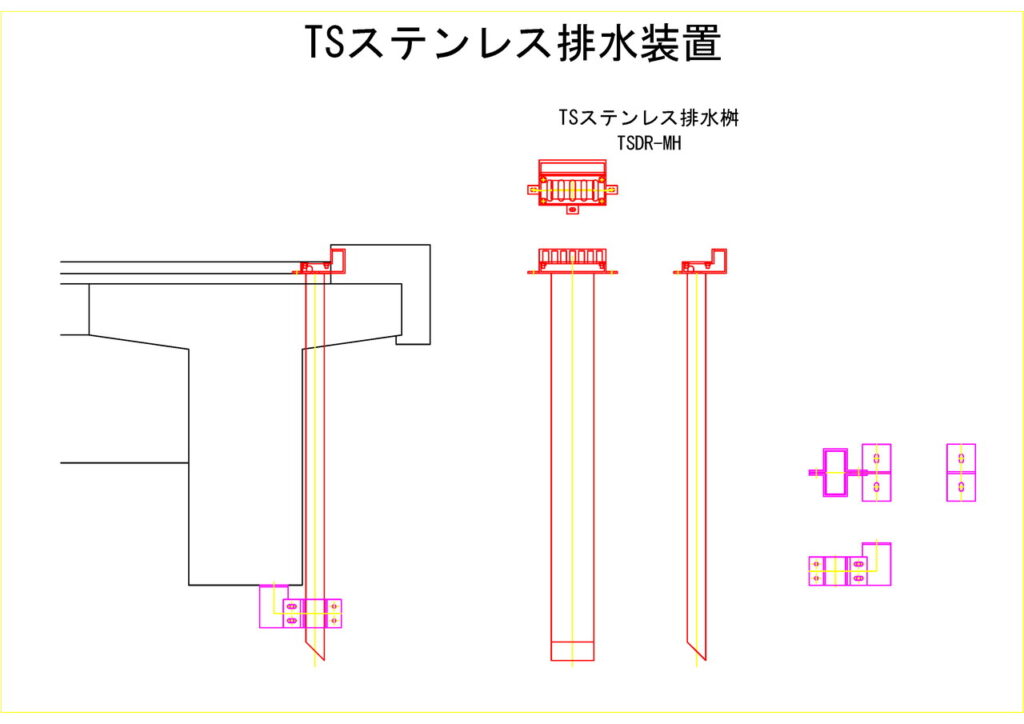 TSステンレス排水装置

TSステンレス排水桝
TSDR-MH