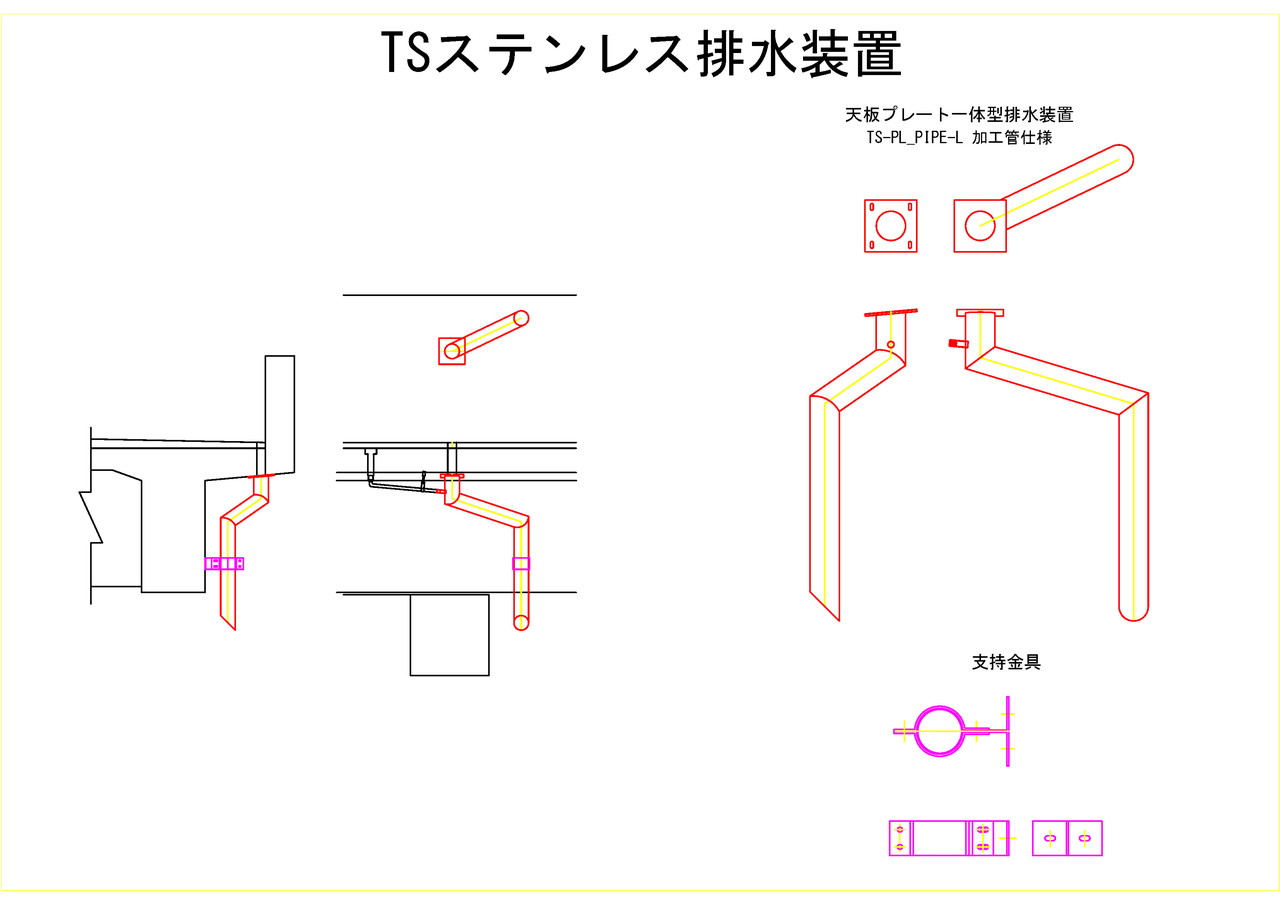 TSステンレス排水装置

天板プレート一体型排水装置
TS-PL_PIPE-L 加工管仕様

支持金具