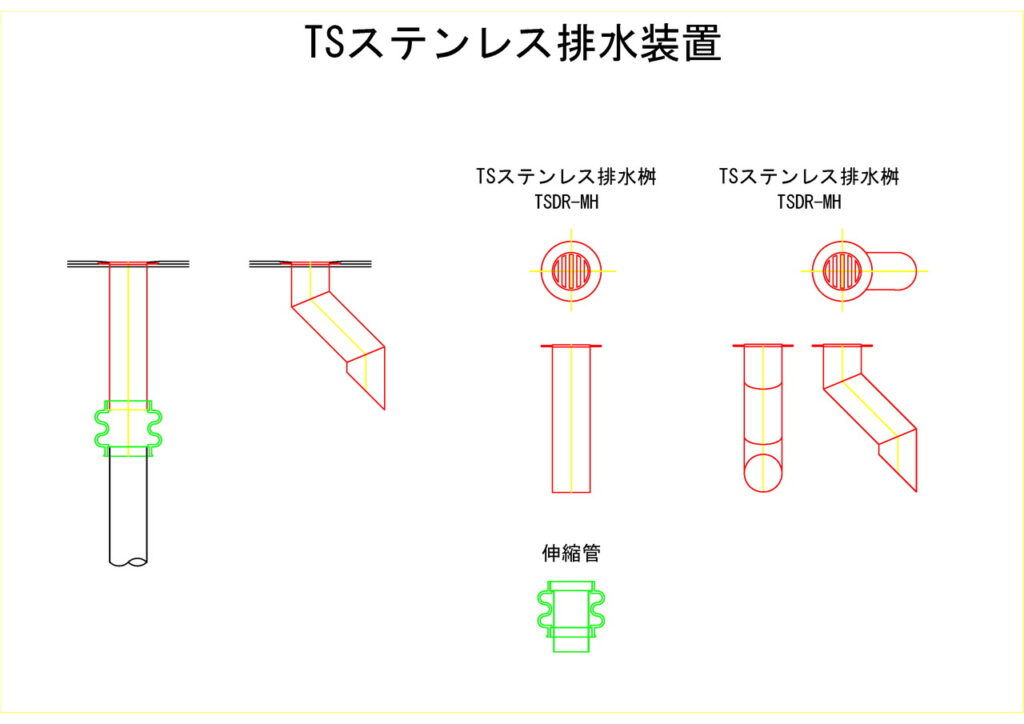 TSステンレス排水装置

TSステンレス排水桝
TSDR-MH

TSステンレス排水桝
TSDR-MH

伸縮管