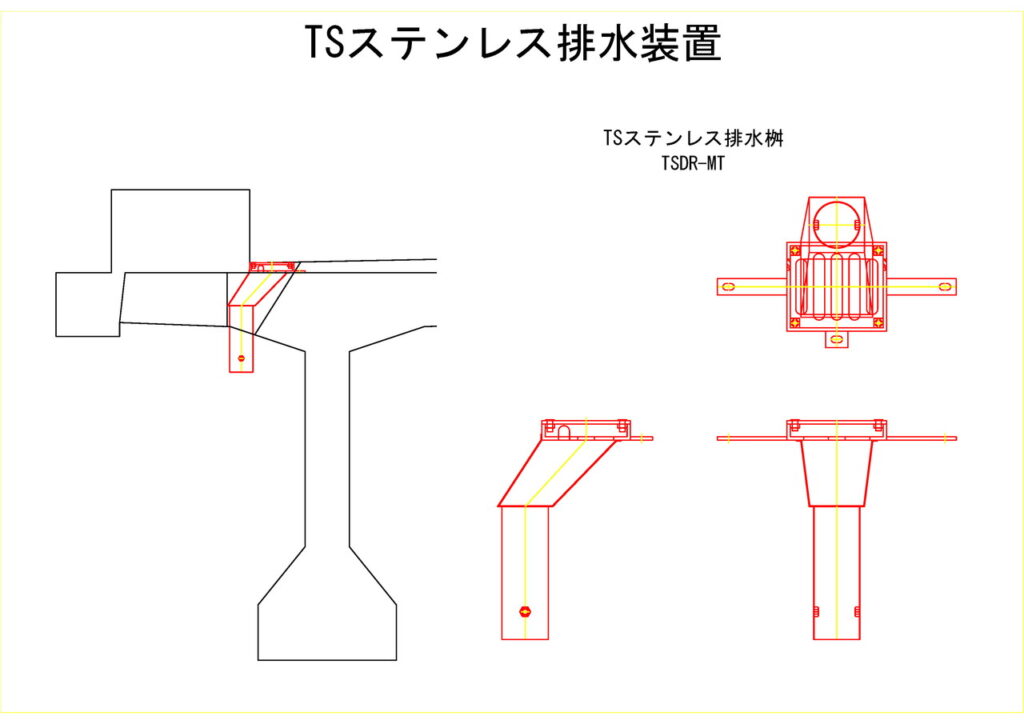 TSステンレス排水装置

TSステンレス排水桝
TSDR-MT