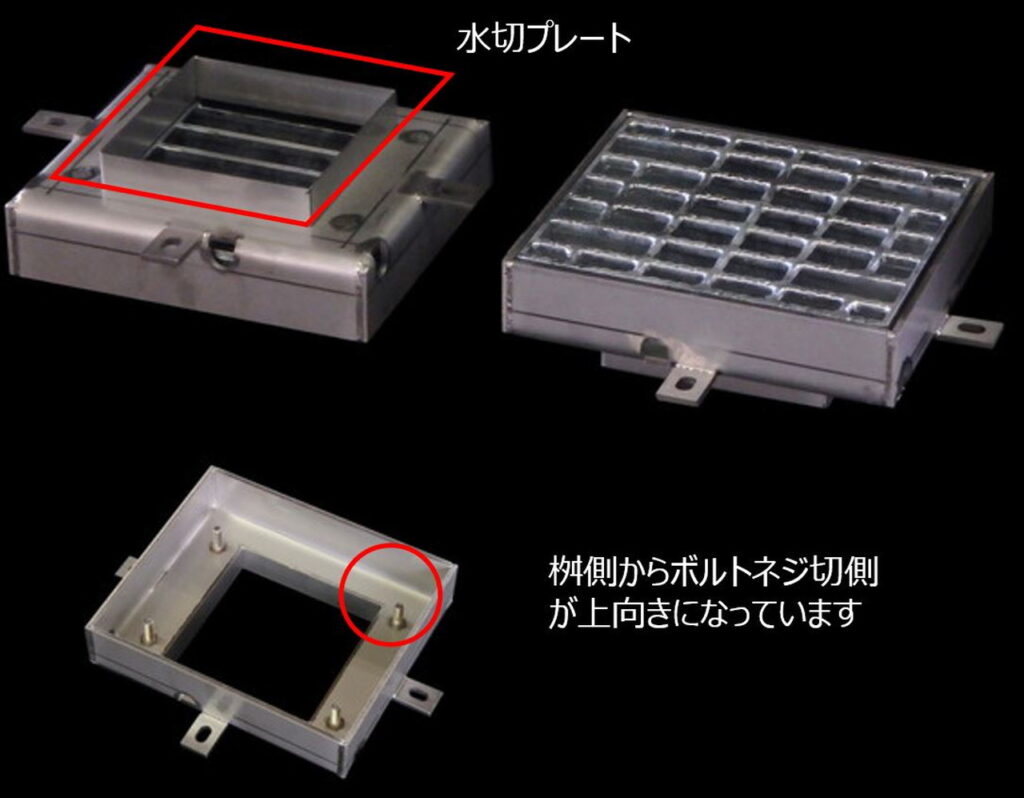 水切プレート

桝側からボルトネジ切側が上向きになっています