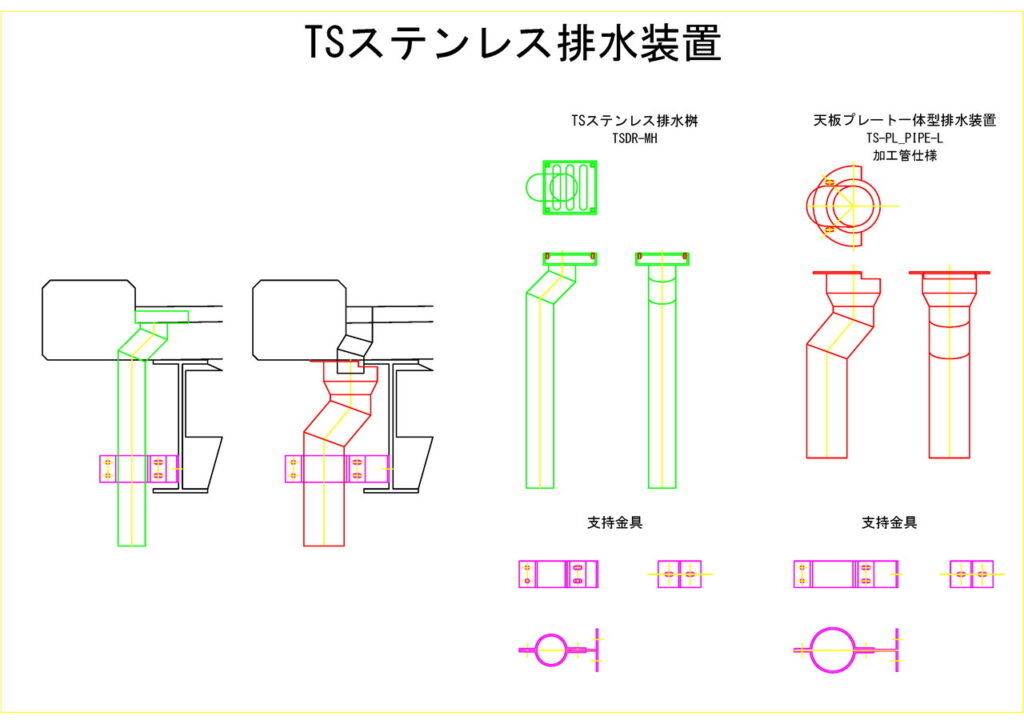 TSステンレス排水装置

TSステンレス排水桝
TSDR-MH

天板プレート一体型排水装置
TS-PL_PIPE-L
加工管仕様

支持金具

支持金具