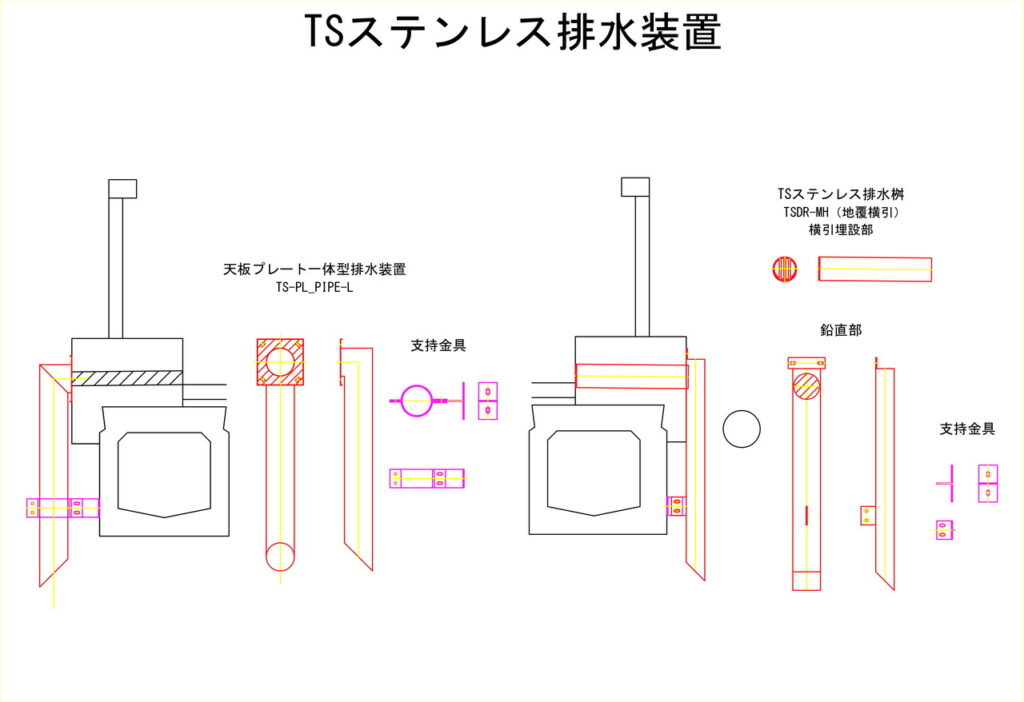 TSステンレス排水装置

天板プレート一体型排水装置
TS-PL_PIPE-L

支持金具

TSステンレス排水桝
TSDR-MH（地覆横引）
横引埋設部

鉛直部

支持金具