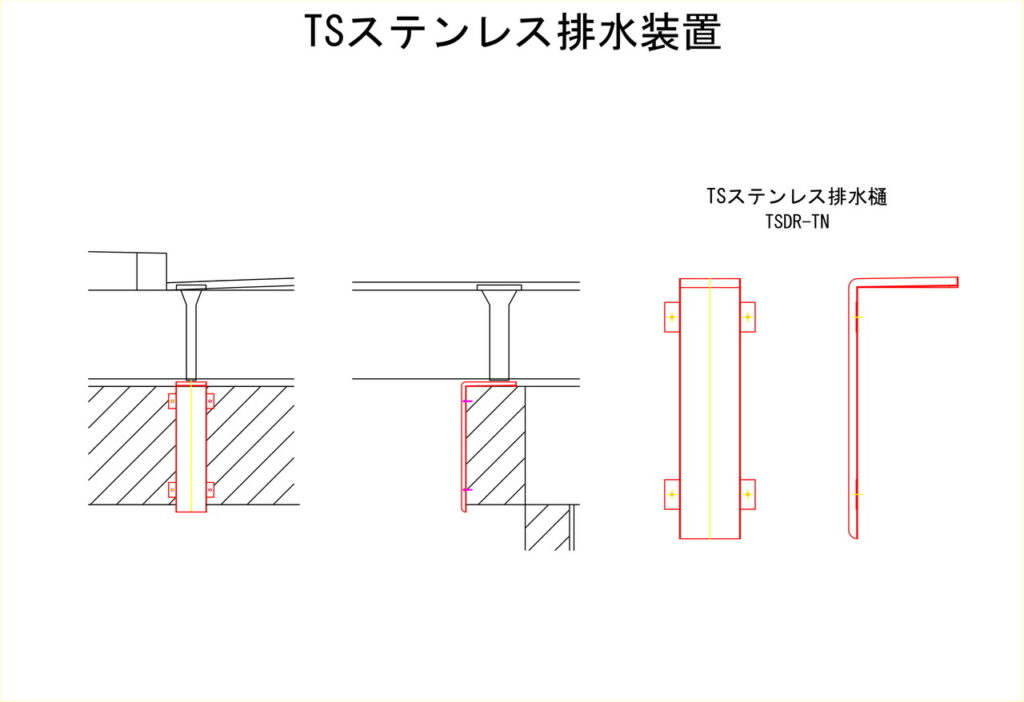 TSステンレス排水装置

TSステンレス排水樋
TSDR-TN