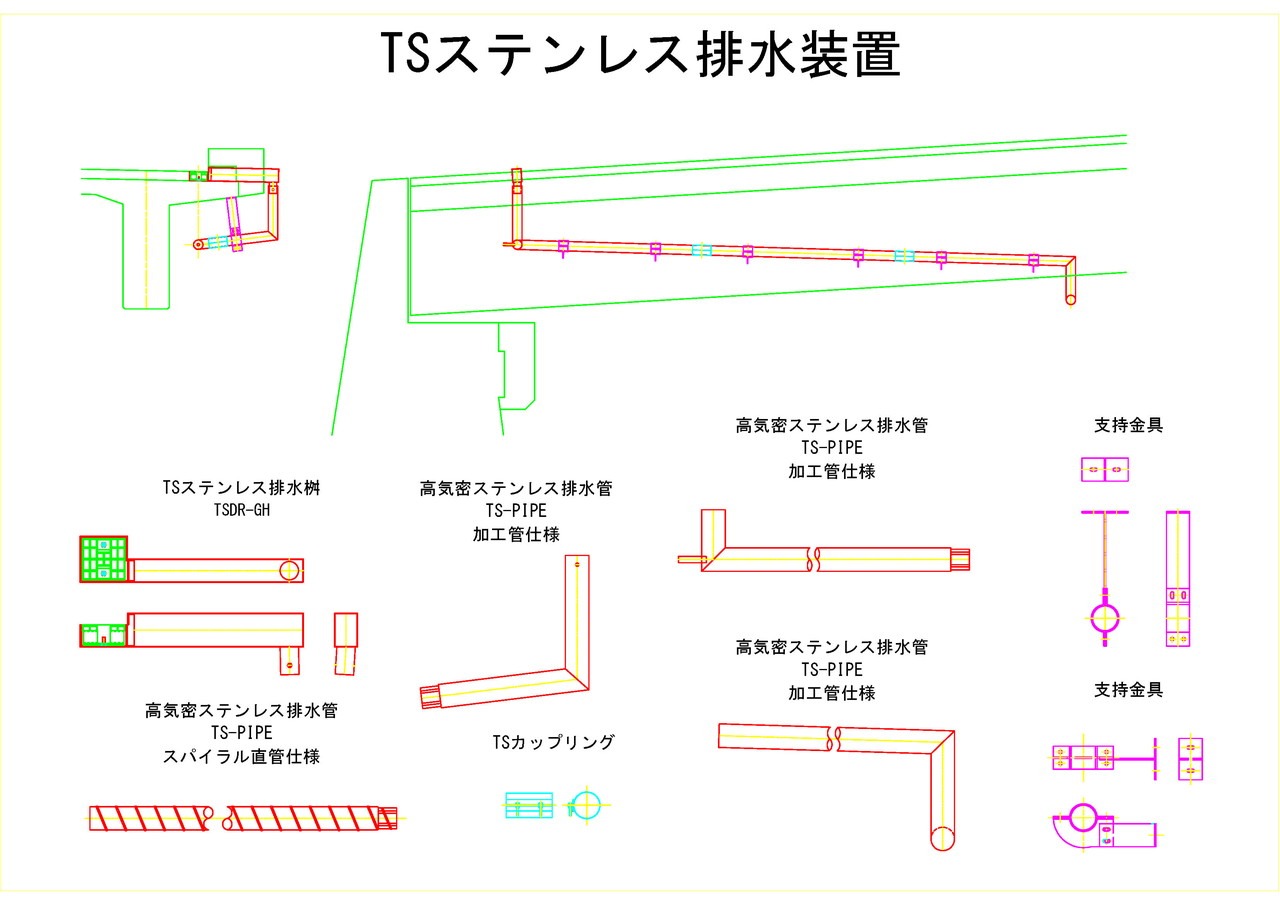 TSステンレス排水装置

TSステンレス排水桝
TSDR-GH

高気密ステンレス排水管
TS-PIPE
スパイラル直管仕様

高気密ステンレス排水管
TS-PIPE
加工管仕様

TSカップリング

高気密ステンレス排水管
TS-PIPE
加工管仕様

高気密ステンレス排水管
TS-PIPE
加工管仕様

支持金具

支持金具