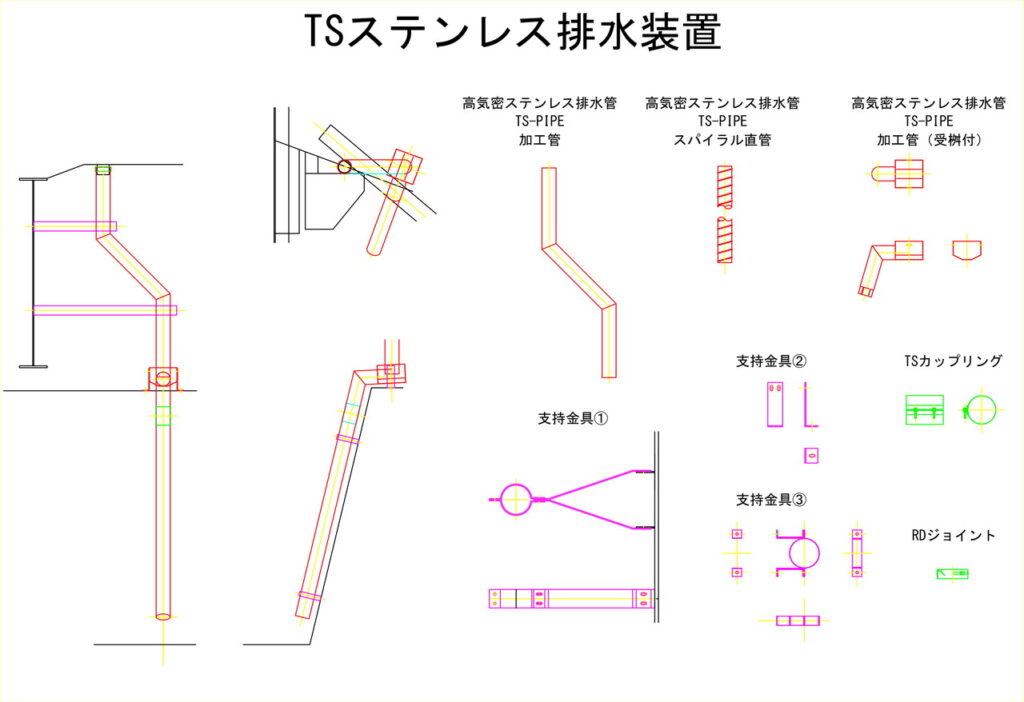 TSステンレス排水装置

高気密ステンレス排水管
TS-PIPE
加工管

高気密ステンレス排水管
TS-PIPE
スパイラル直管

高気密ステンレス排水管
TS-PIPE
加工管（受桝付）

支持金具②

TSカップリング

支持金具①

支持金具③

RDジョイント