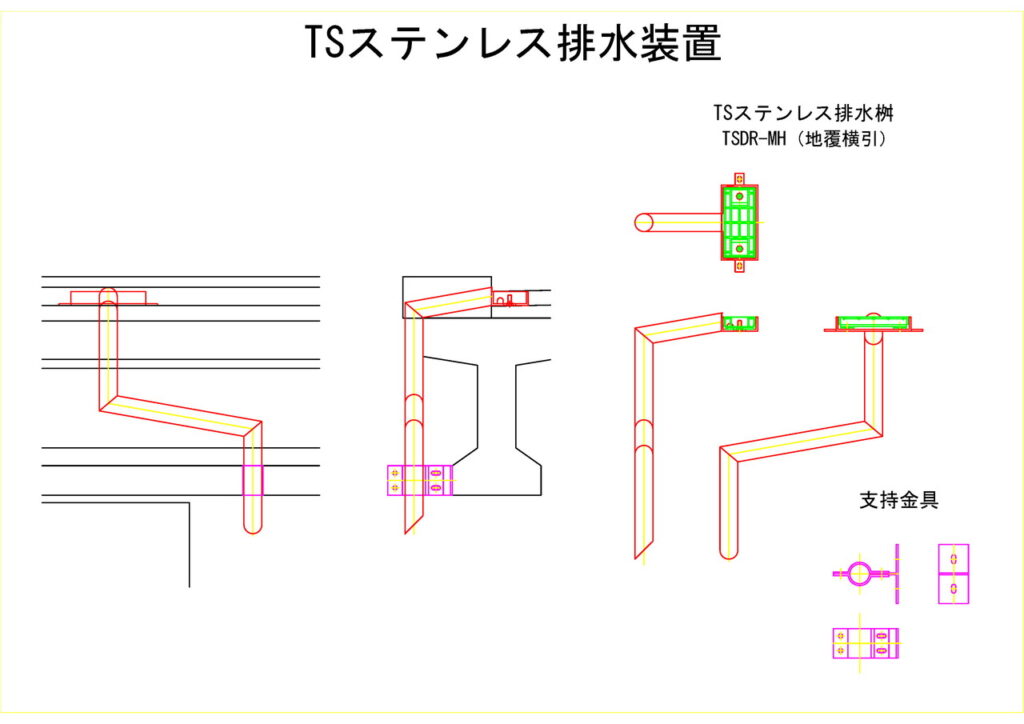 TSステンレス排水装置

TSステンレス排水桝
TSDR-MH（地覆横引）

支持金具