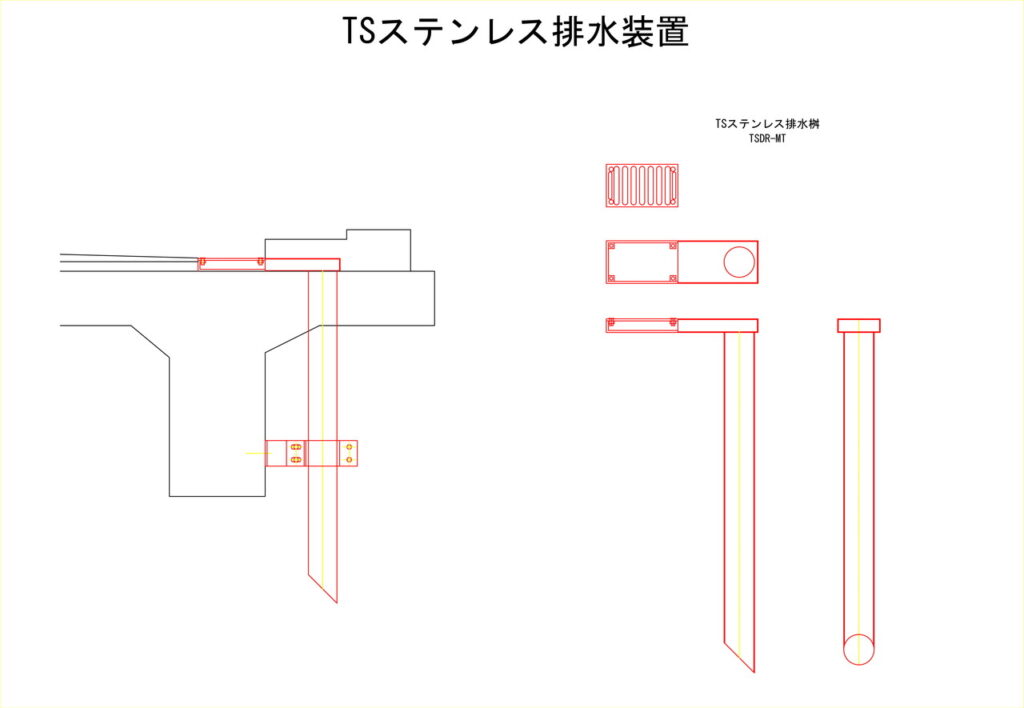 TSステンレス排水装置

TSステンレス排水桝
TSDR-MT