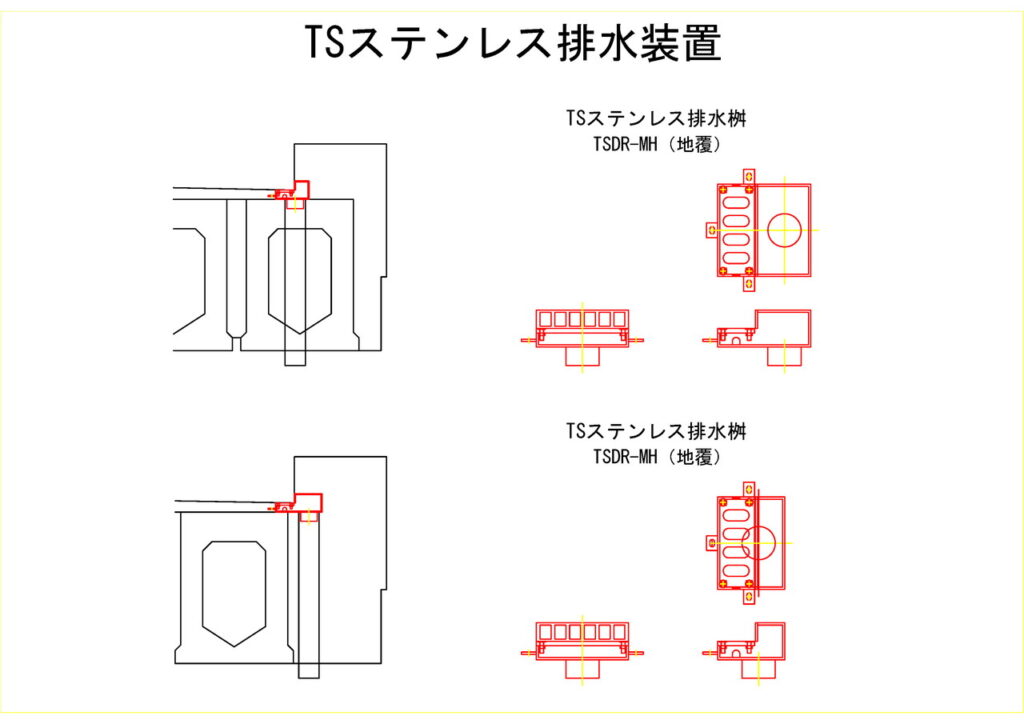 TSステンレス排水装置

TSステンレス排水桝
TSDR-MH（地覆）

TSステンレス排水桝
TSDR-MH（地覆）