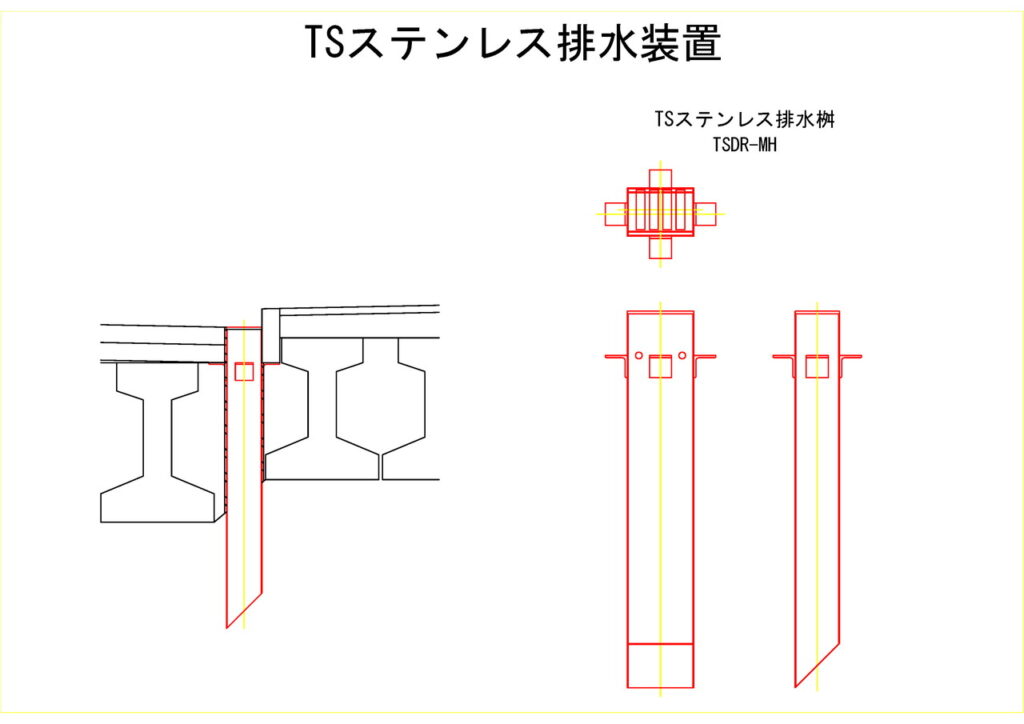 TSステンレス排水装置

TSステンレス排水桝
TSDR-MH