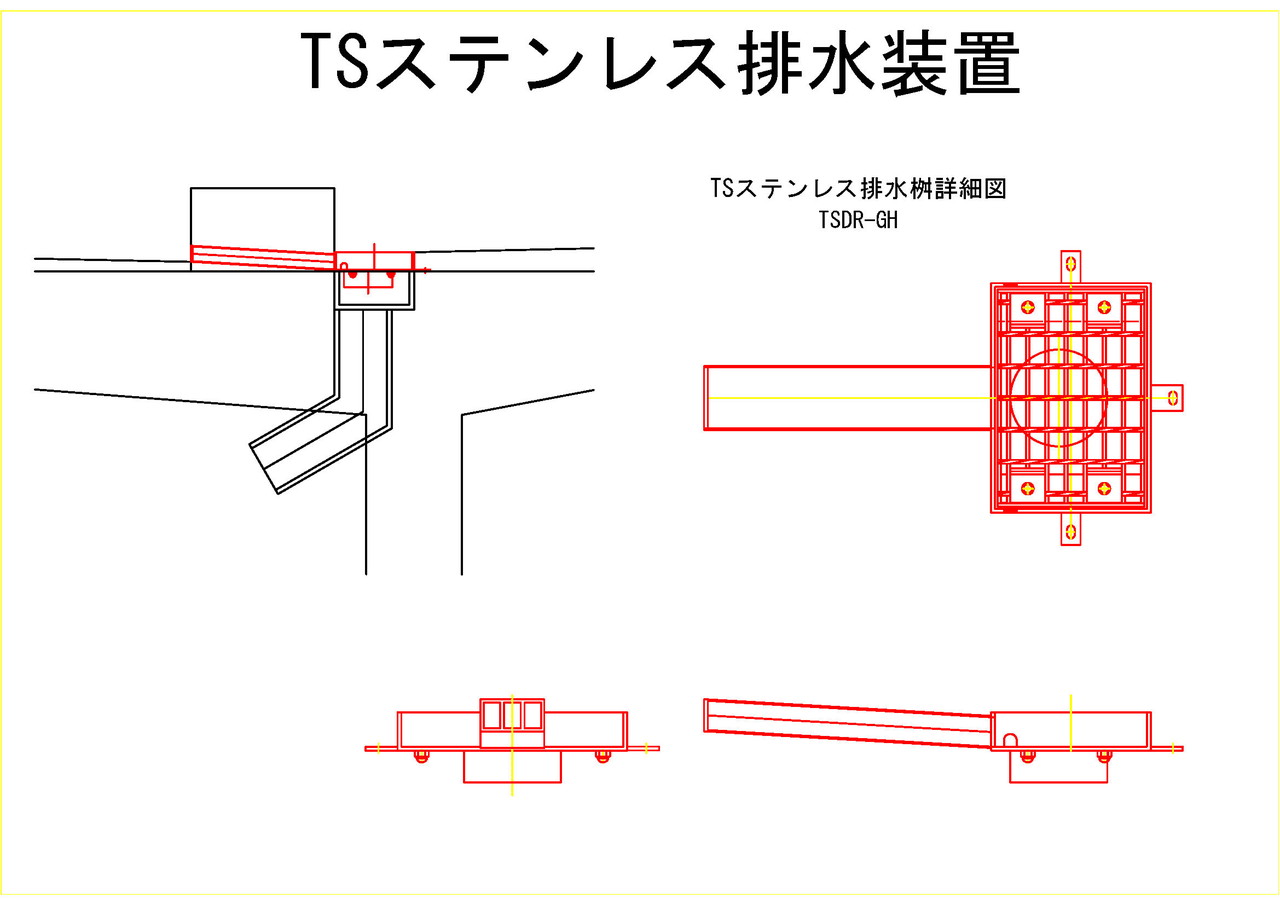 TSステンレス排水装置

TSステンレス排水桝詳細図
TSDR-GH