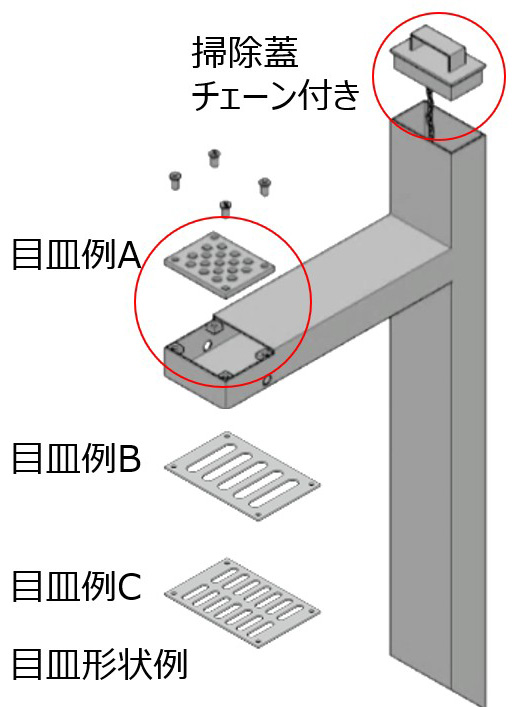 掃除蓋
チェーン付き

目皿例A

目皿例B

目皿例C

目皿形状例