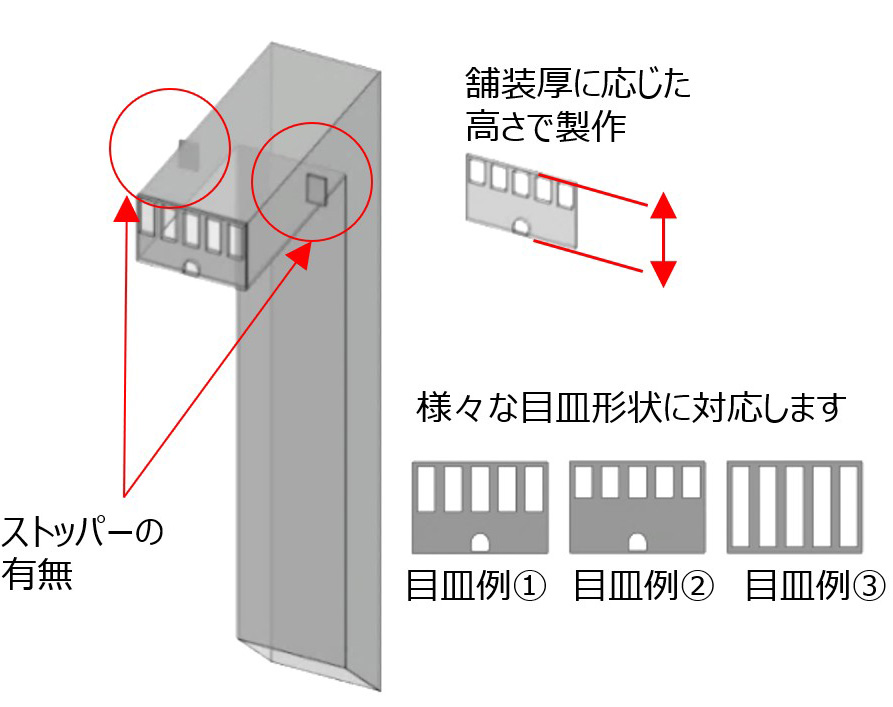 舗装厚に応じた高さで製作

様々な目皿形状に対応します

ストッパーの有無

目皿例①　目皿例②　目皿例③