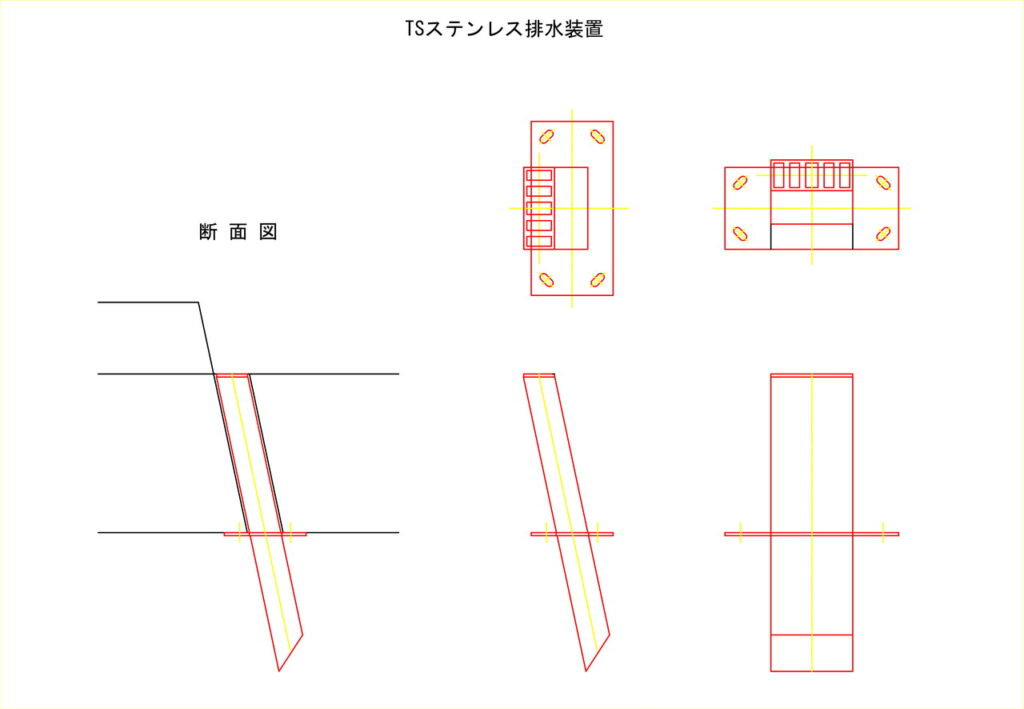 TSステンレス排水装置

断 面 図