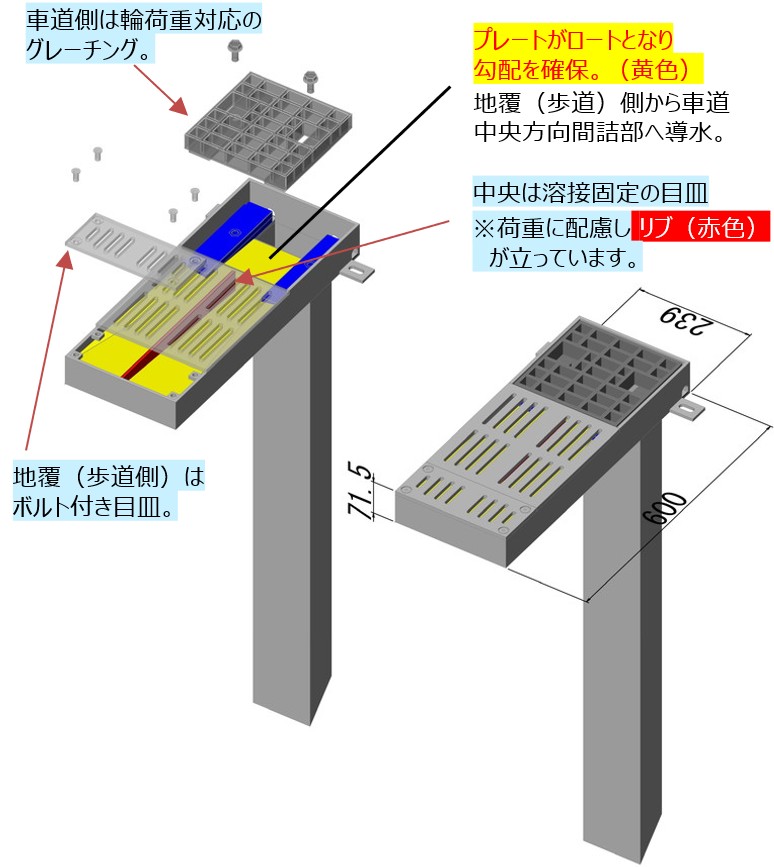 車道側は輪荷重対応のグレーチング。

プレートがロートとなり勾配を確保。（黄色）

地覆（歩道）側から車道中央方向間詰部へ導水。

中央は溶接固定の目皿

※荷重に配慮しリブ（赤色）が立っています。

地覆（歩道側）はボルト付き目皿。

239

71.5

600