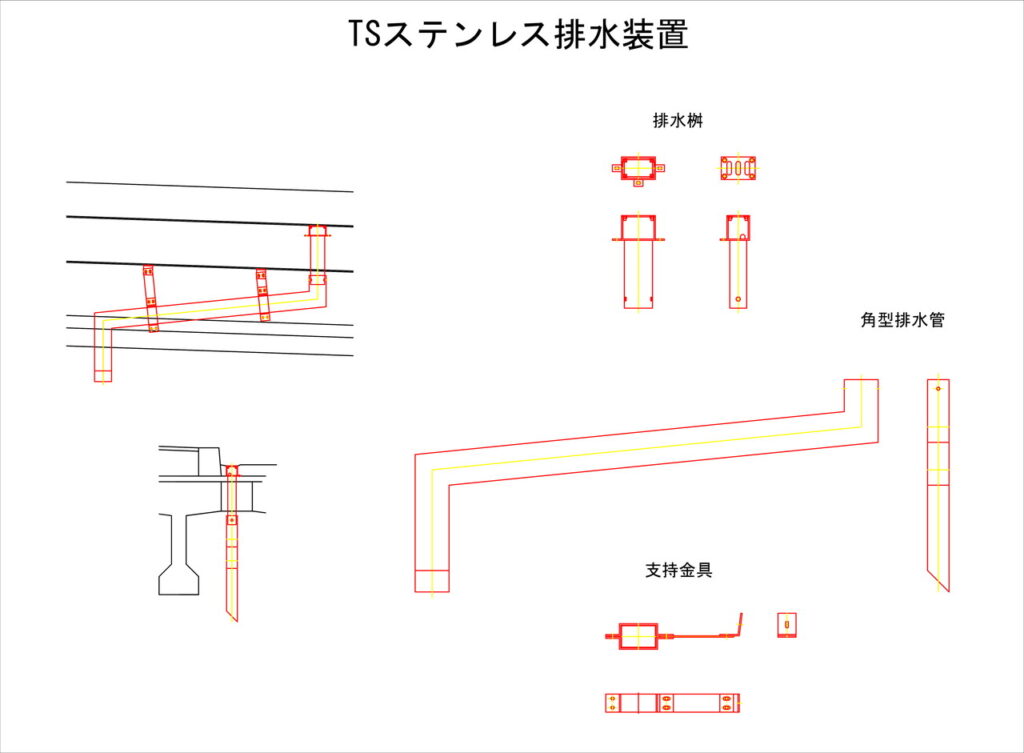 TSステンレス排水装置

排水桝

角型排水管

支持金具