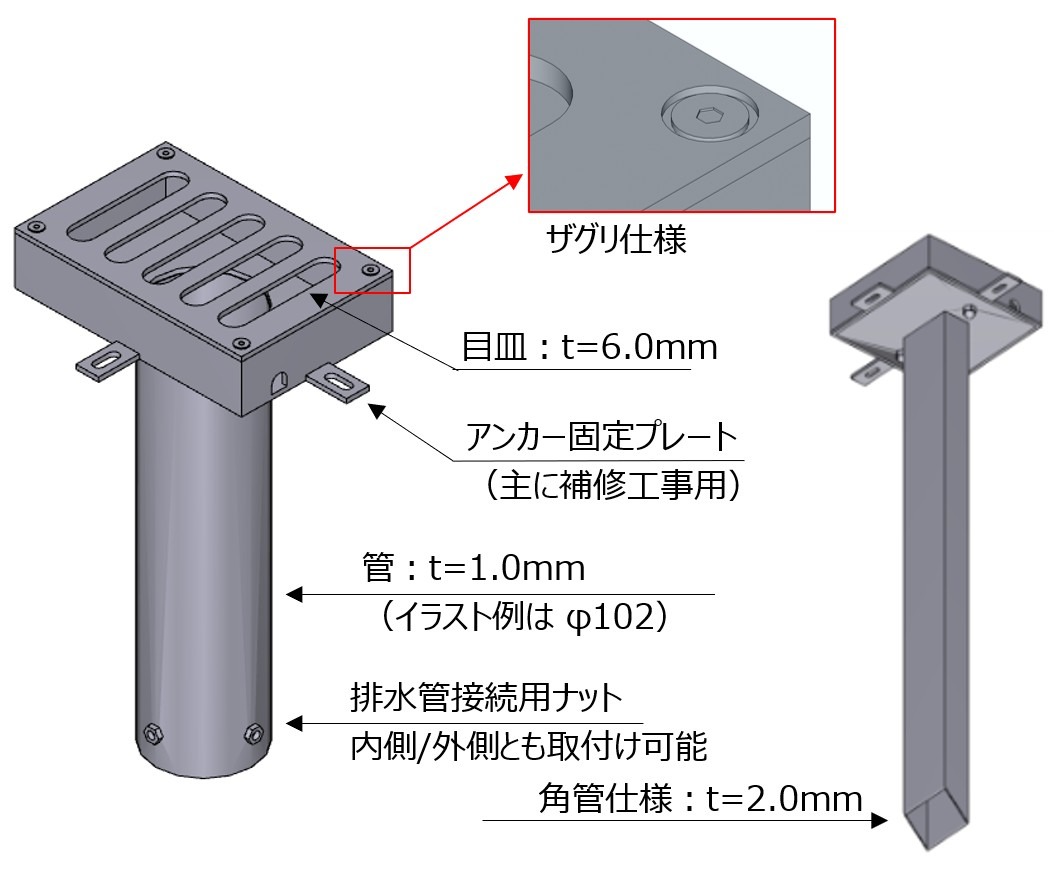 ザグリ仕様

目皿：t=6.0mm

アンカー固定プレート
（主に補修工事用）

管：t=1.0mm
（イラスト例は φ102）

排水管接続用ナット
内側/外側とも取付け可能

角管仕様：t=2.0mm