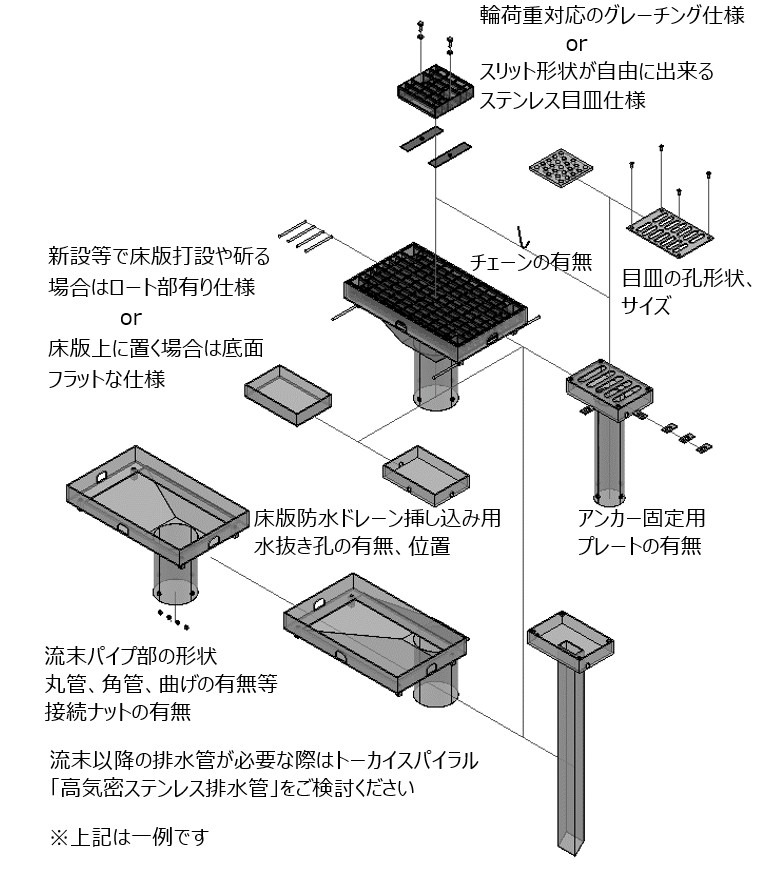 輪荷重対応のグレーチング仕様
or
スリット形状が自由に出来る
ステンレス目皿仕様

新設等で床版打設や斫る
場合はロート部有り仕様
or
床版上に置く場合は底面
フラットな仕様

チェーンの有無

目皿の孔形状、
サイズ

床版防水ドレーン挿し込み用
水抜き孔の有無、位置

アンカー固定用
プレートの有無

流末パイプ部の形状
丸管、角管、曲げの有無等
接続ナットの有無

流末以降の排水管が必要な際はトーカイスパイラル
「高気密ステンレス排水管」をご検討ください

※上記は一例です