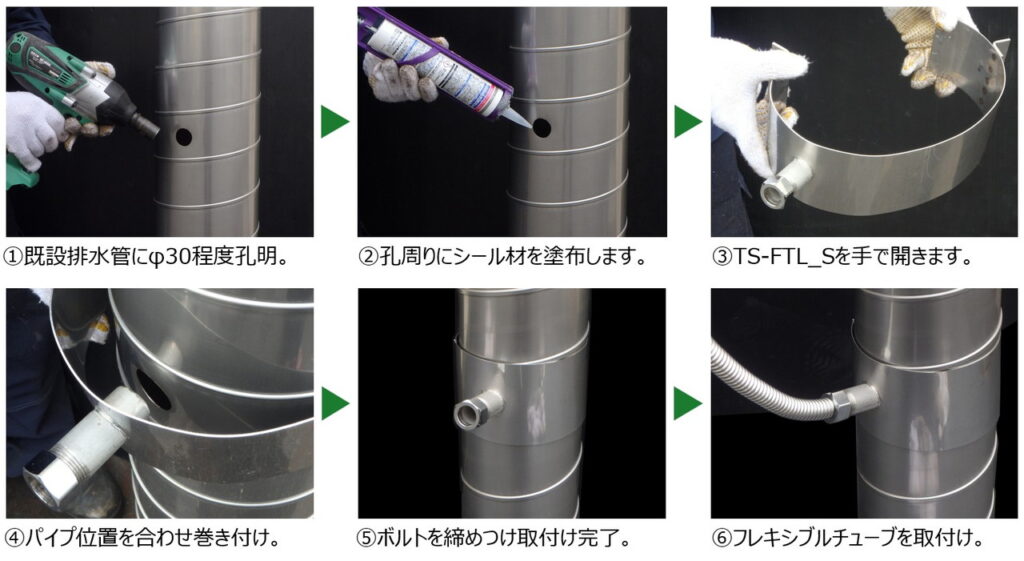 ①既設排水管にφ30程度孔明。

②孔周りにシール材を塗布します。

③TS-FTL_Sを手で開きます。

④パイプ位置を合わせ巻き付け。

⑤ボルトを締めつけ取付け完了。

⑥フレキシブルチューブを取付け。