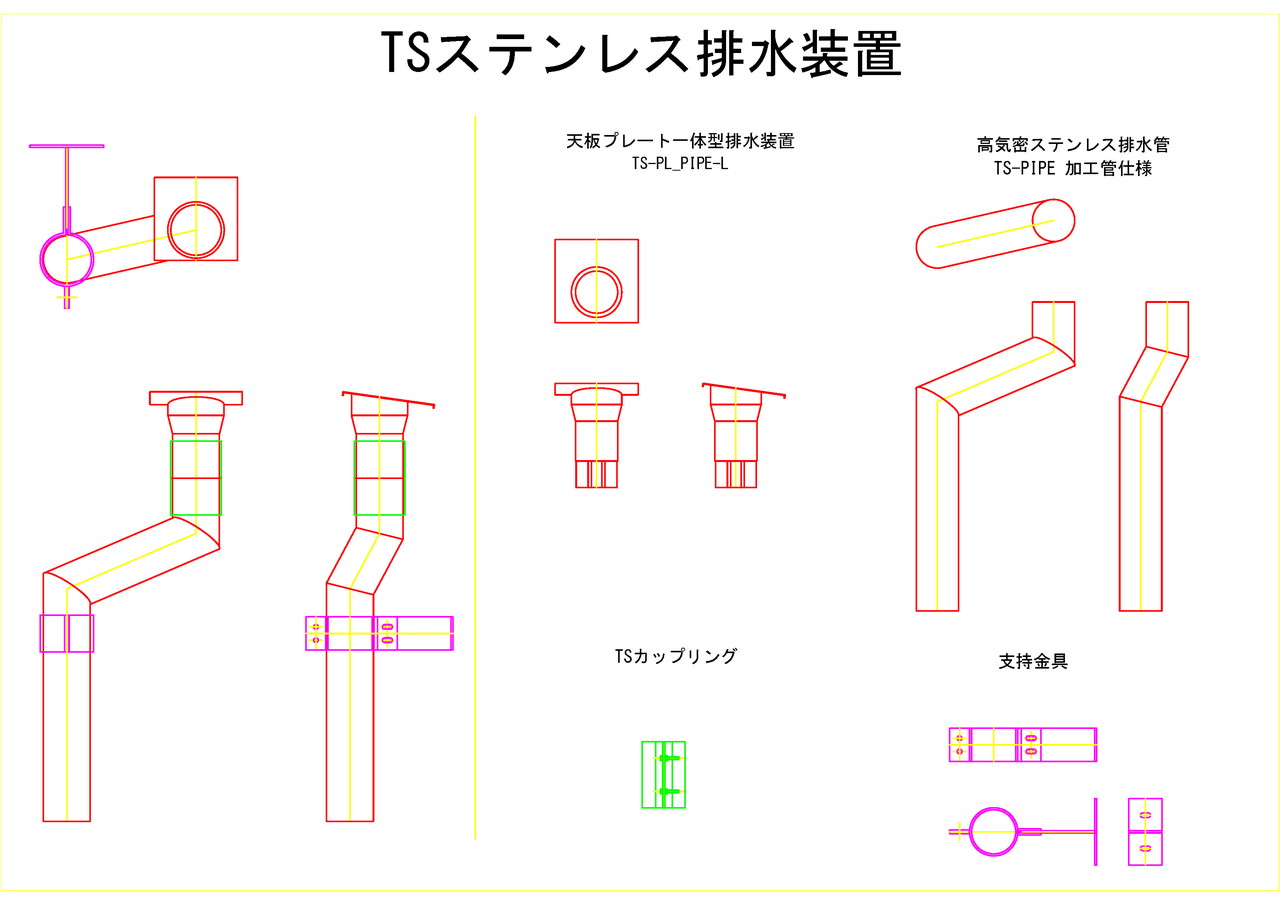 TSステンレス排水装置

天板プレート一体型排水装置
TS-PL_PIPE-L

高気密ステンレス排水管
TS-PIPE 加工管仕様

TSカップリング

支持金具