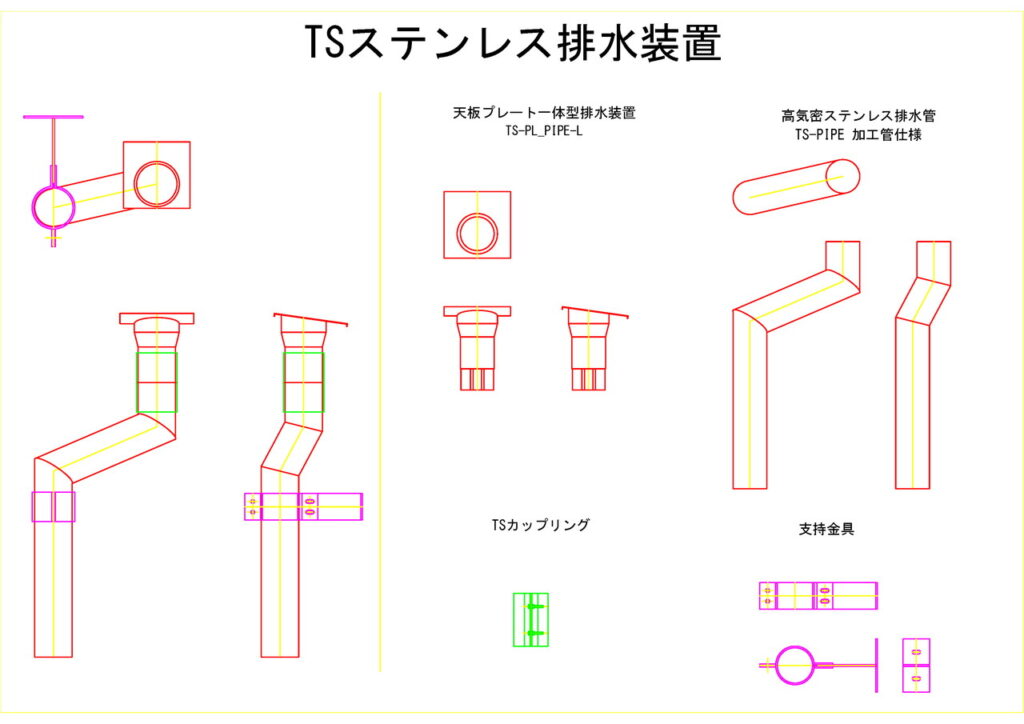 TSステンレス排水装置

天板プレート一体型排水装置
TS-PL_PIPE-L

高気密ステンレス排水管
TS-PIPE 加工管仕様

TSカップリング

支持金具