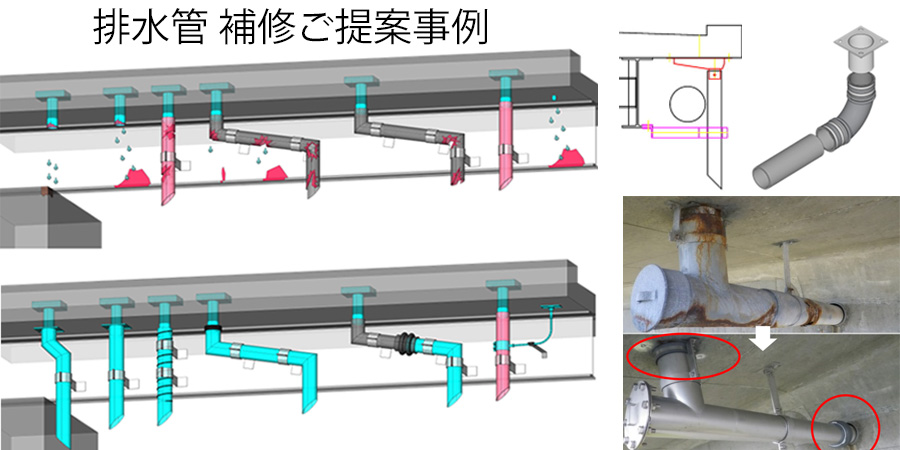 排水管 補修ご提案事例