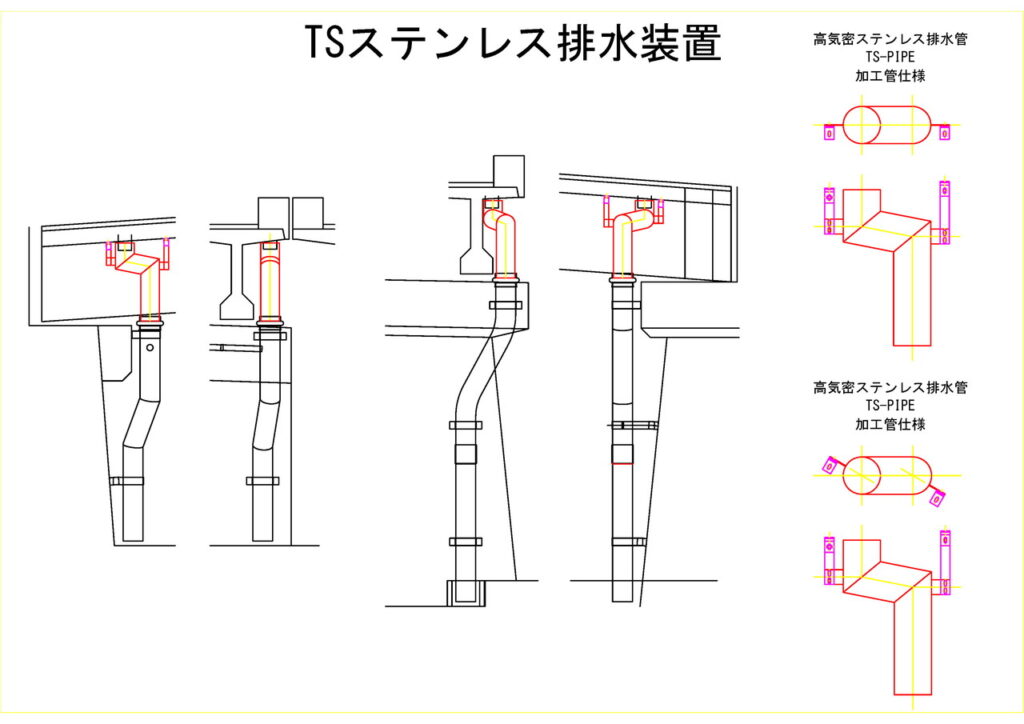 TSステンレス排水装置

高気密ステンレス排水管
TS-PIPE
加工管仕様

高気密ステンレス排水管
TS-PIPE
加工管仕様