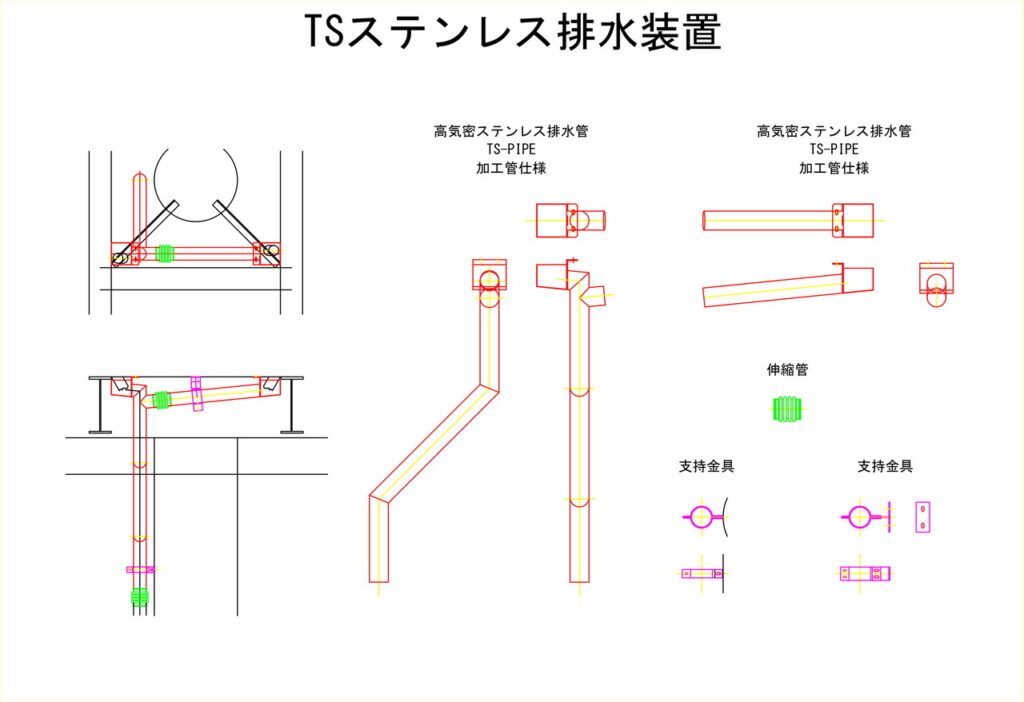 TSステンレス排水装置

高気密ステンレス排水管
TS-PIPE
加工管仕様

高気密ステンレス排水管
TS-PIPE
加工管仕様

伸縮管

支持金具

支持金具