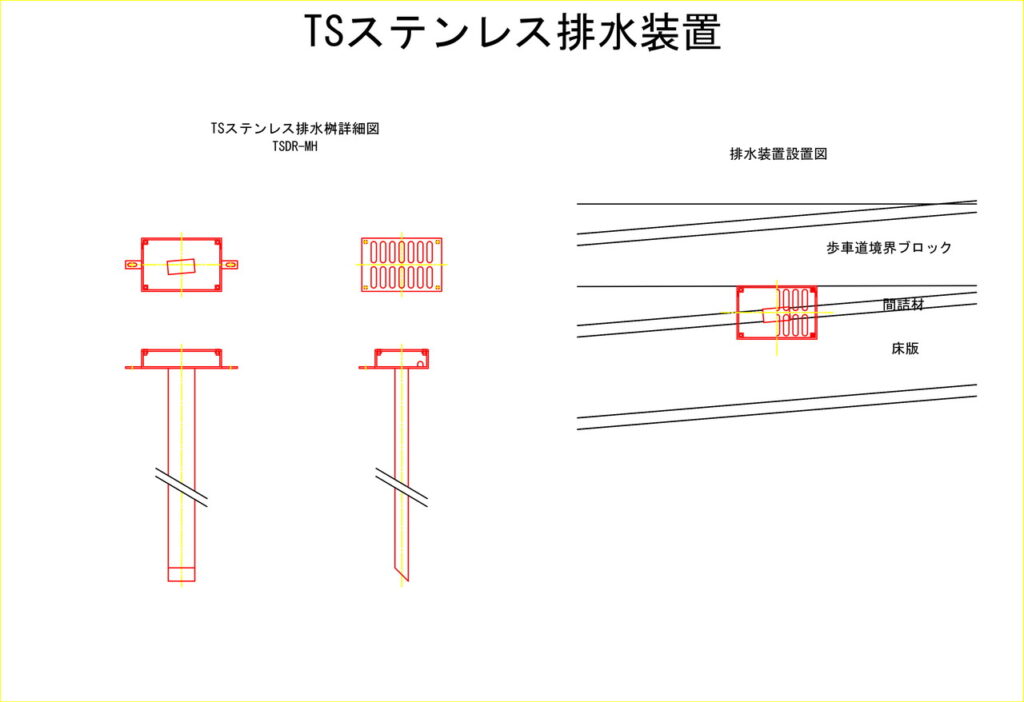 TSステンレス排水装置

TSステンレス排水桝詳細図
TSDR-MH

排水装置設置図

歩車道境界ブロック

間詰材

床版