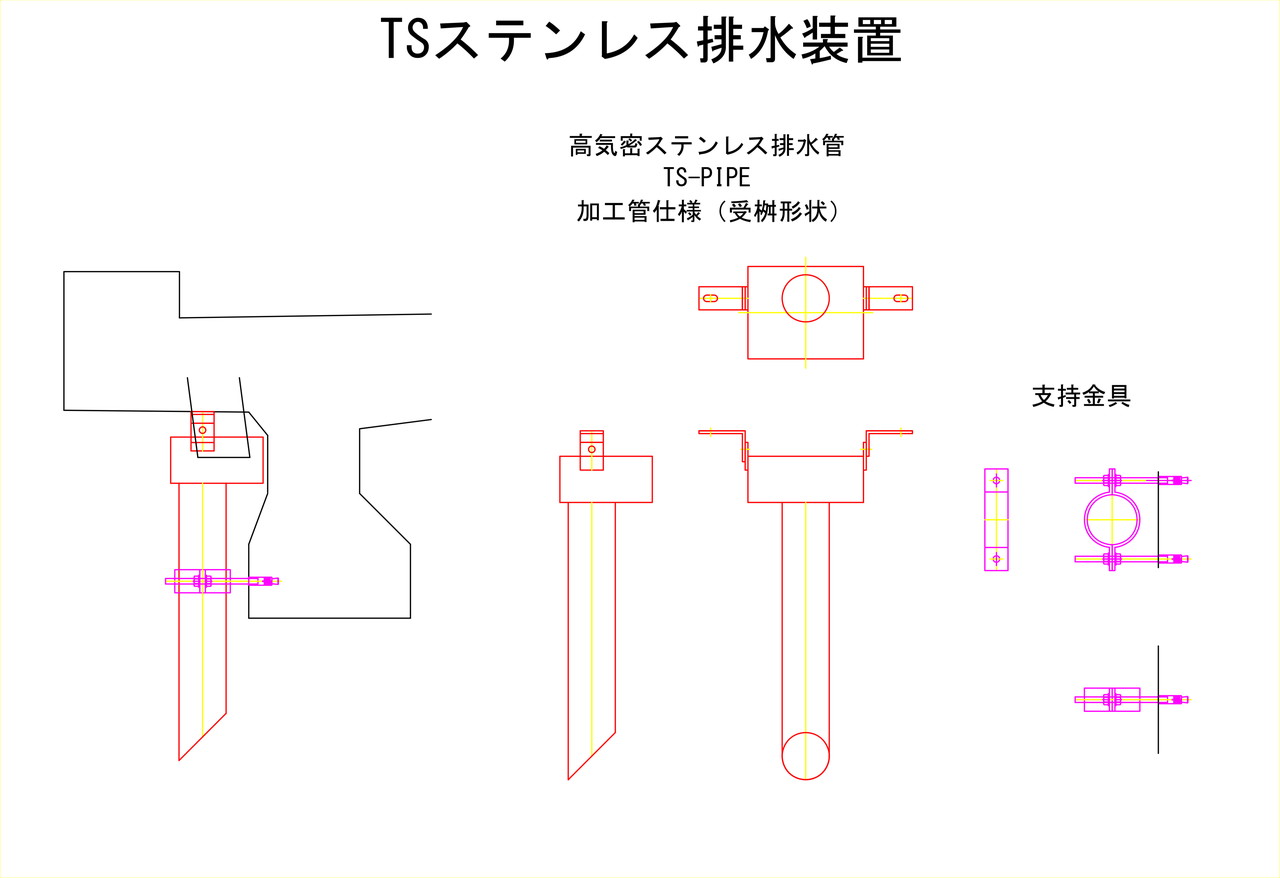 TSステンレス排水装置

高気密ステンレス排水管
TS-PIPE
加工管仕様（受桝形状）

支持金具