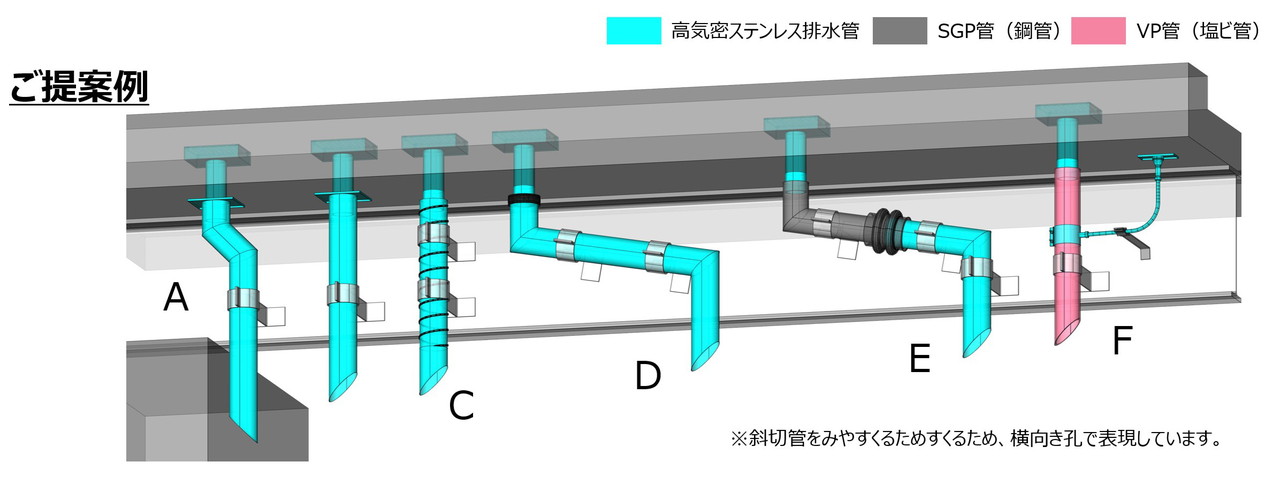 高気密ステンレス排水管　SGP管（鋼管）　VP管（塩ビ管）

ご提案例

A

C

D

E

F

※斜切管をみやすくるためすくるため、横向き孔で表現しています。