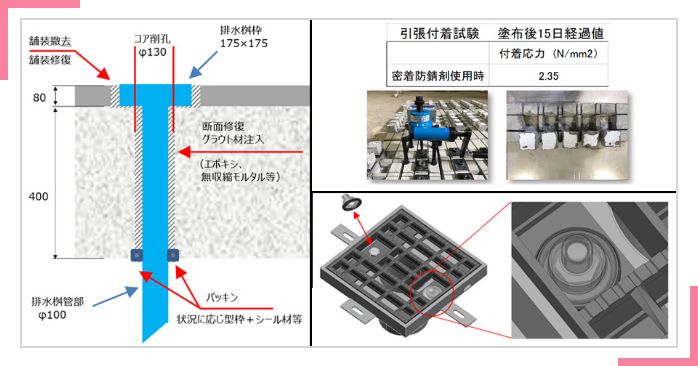 舗装撤去
舗装修復

コア削孔
φ130

排水桝枠
175×175

80

400

断面修復
グラウト材注入

（エポキシ、
無収縮モルタル等）

排水桝管部
φ100

パッキン
状況に応じ型枠＋シール材等

| 引張付着試験 | 塗布後15日経過値 |
|---|---|
| | 付着応力（N/mm2） |
| 密着防錆剤使用時 | 2.35 |