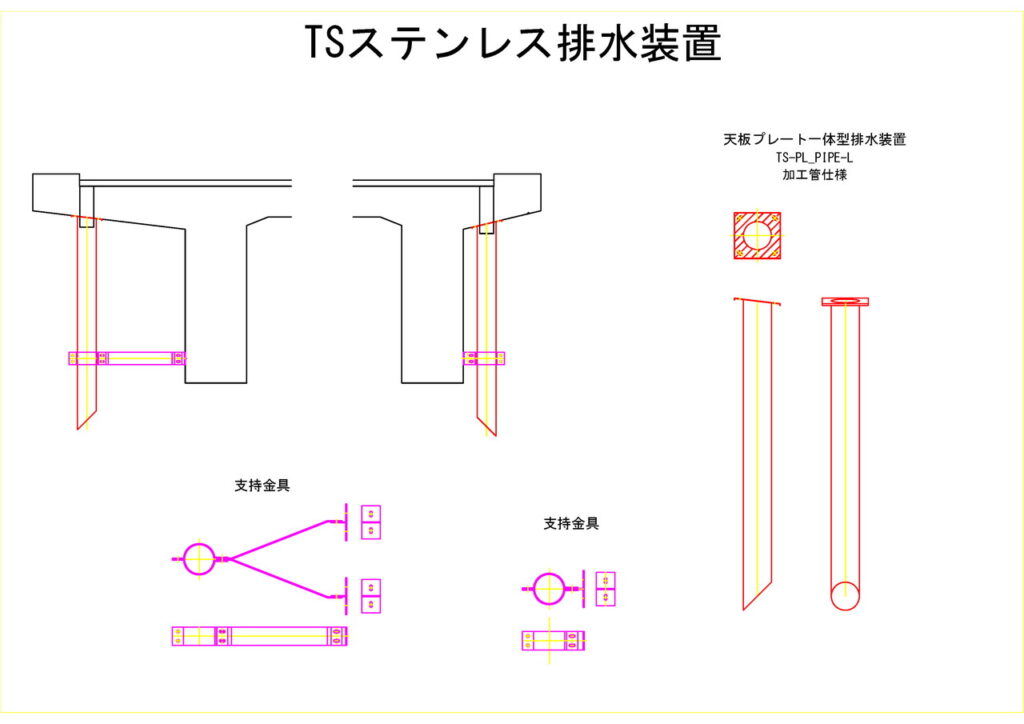 TSステンレス排水装置

天板プレート一体型排水装置
TS-PL_PIPE-L
加工管仕様

支持金具

支持金具